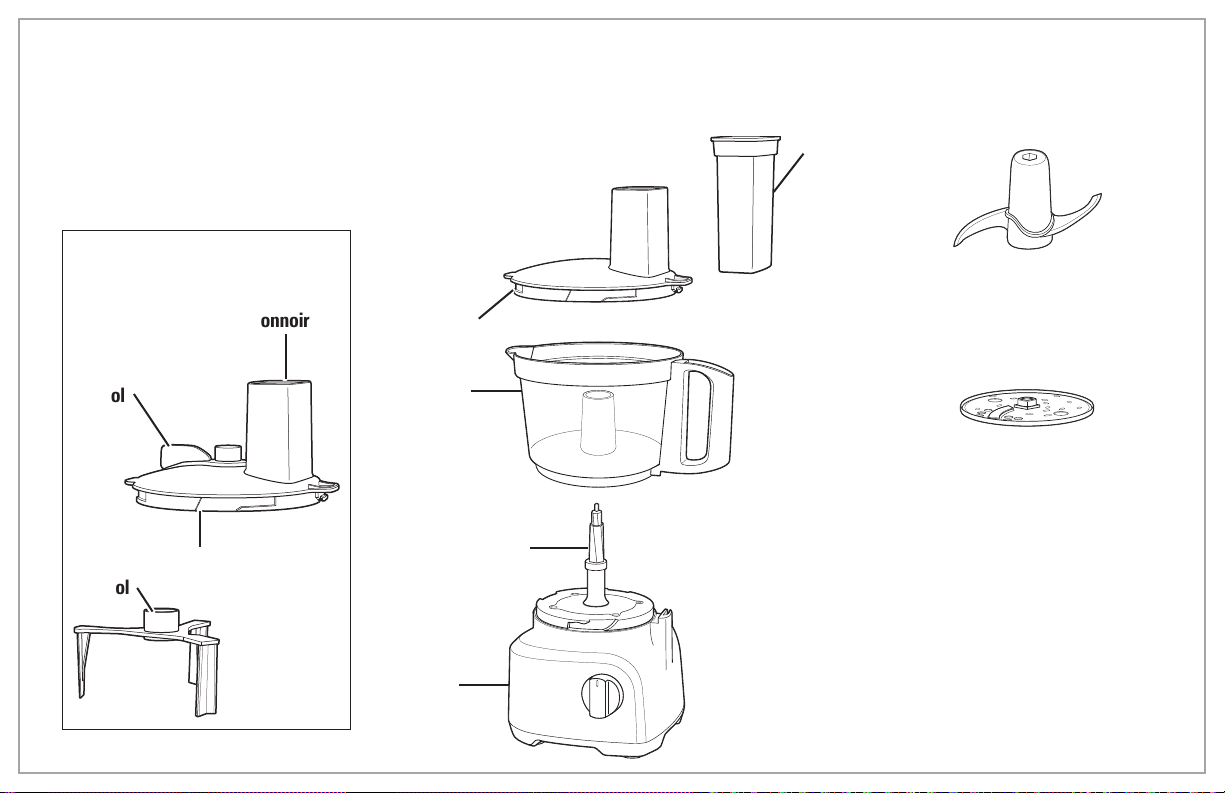 onnoir

ol

ol