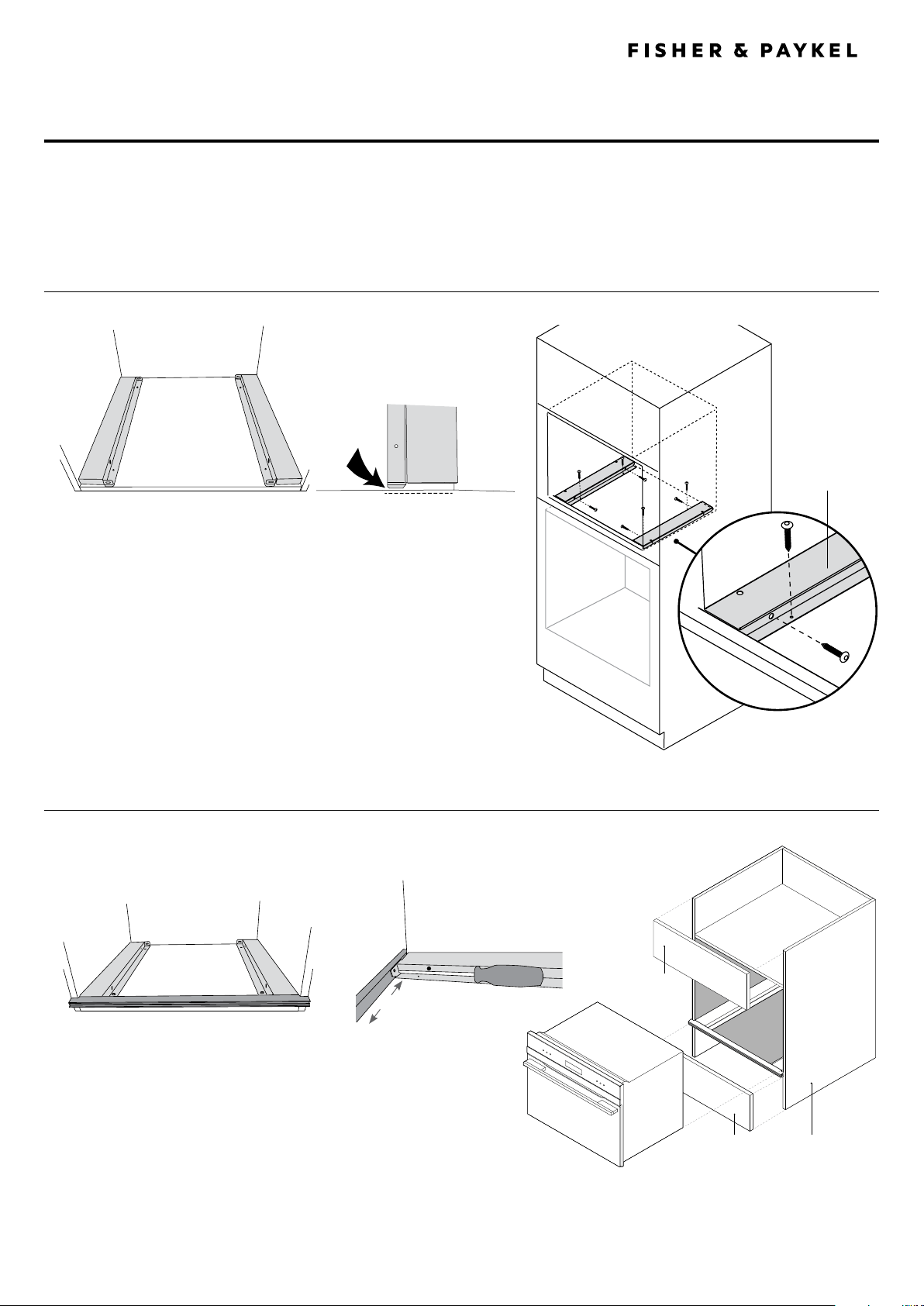 FISHER & PAYKEL