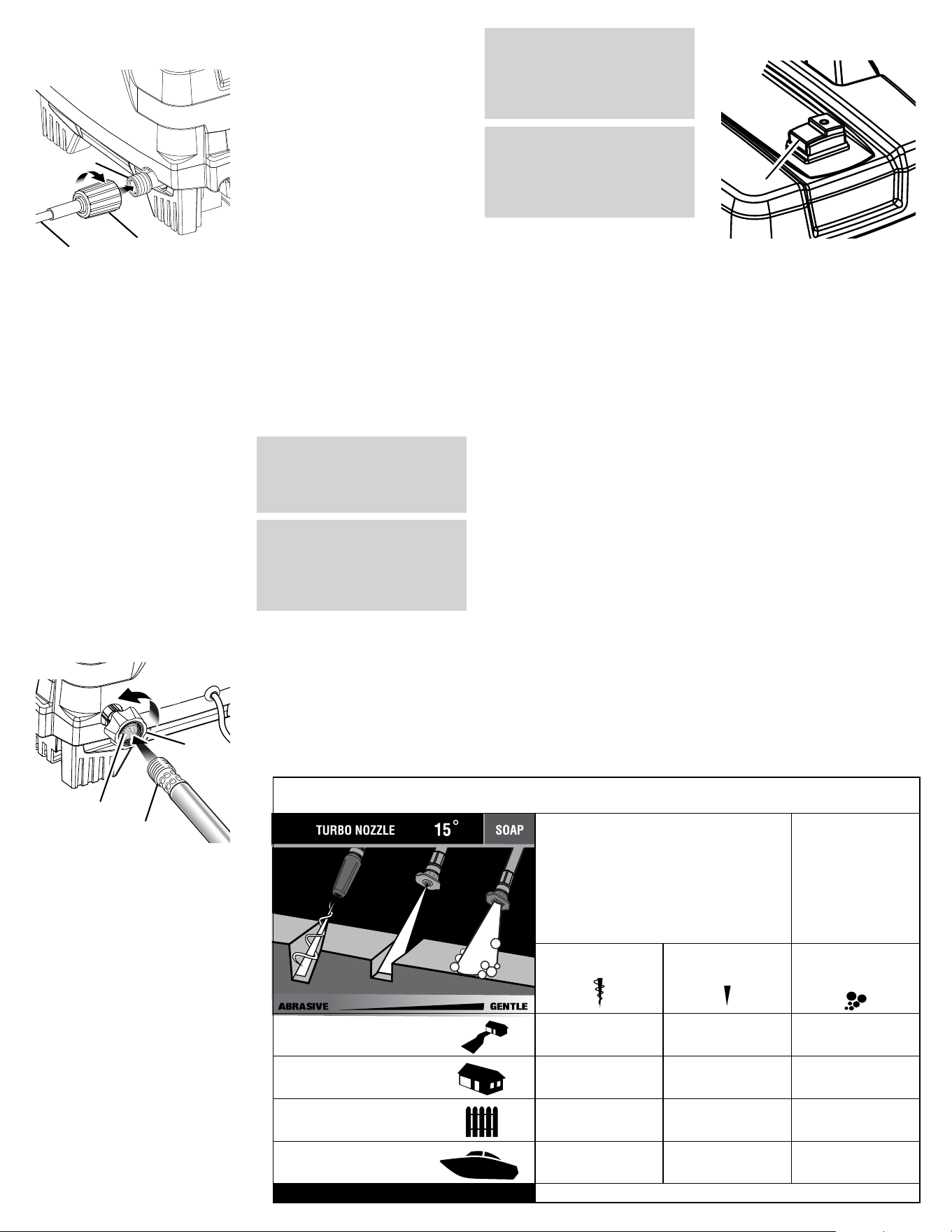 TURBO NOZZLE 15°

SOAP

ABRASIVE

GENTLE