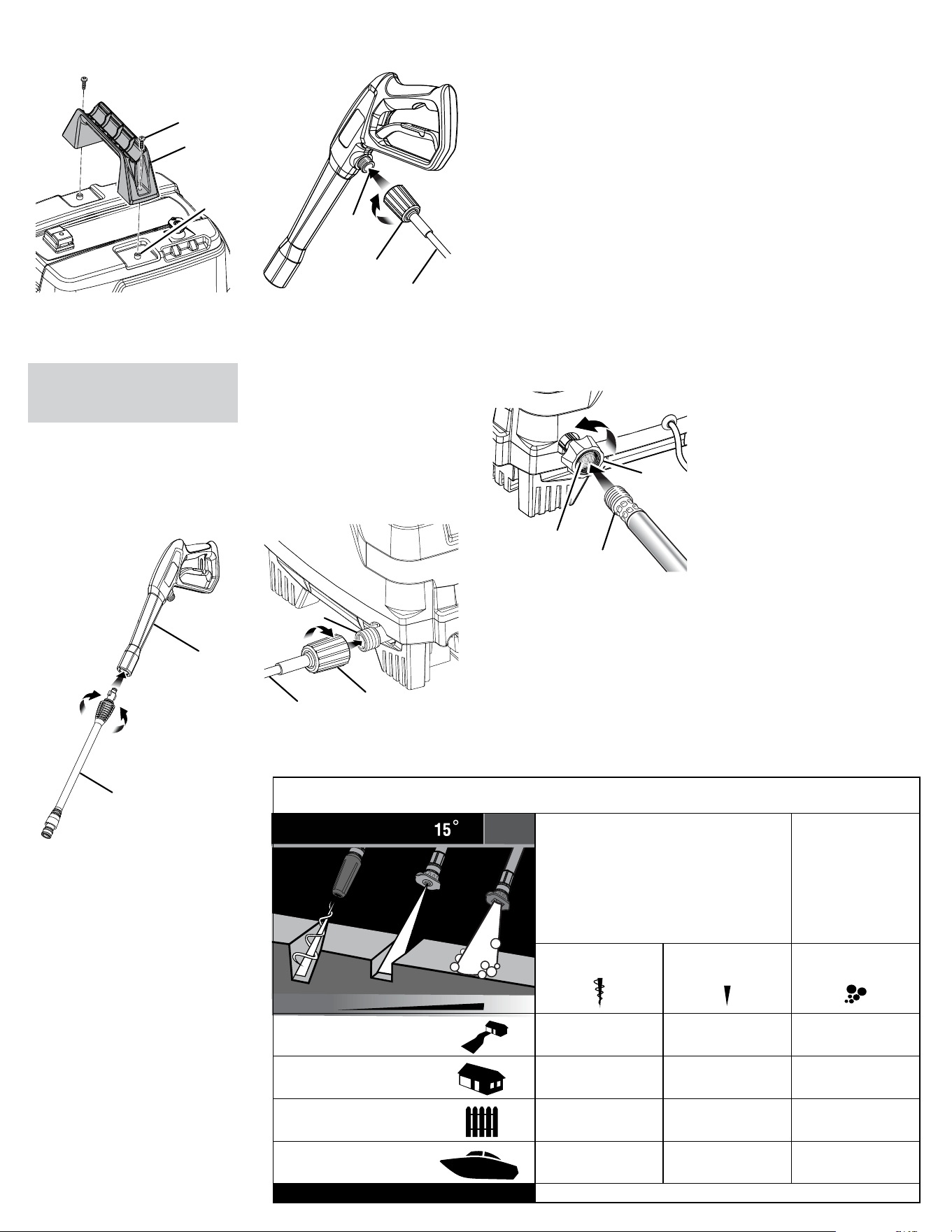 15°