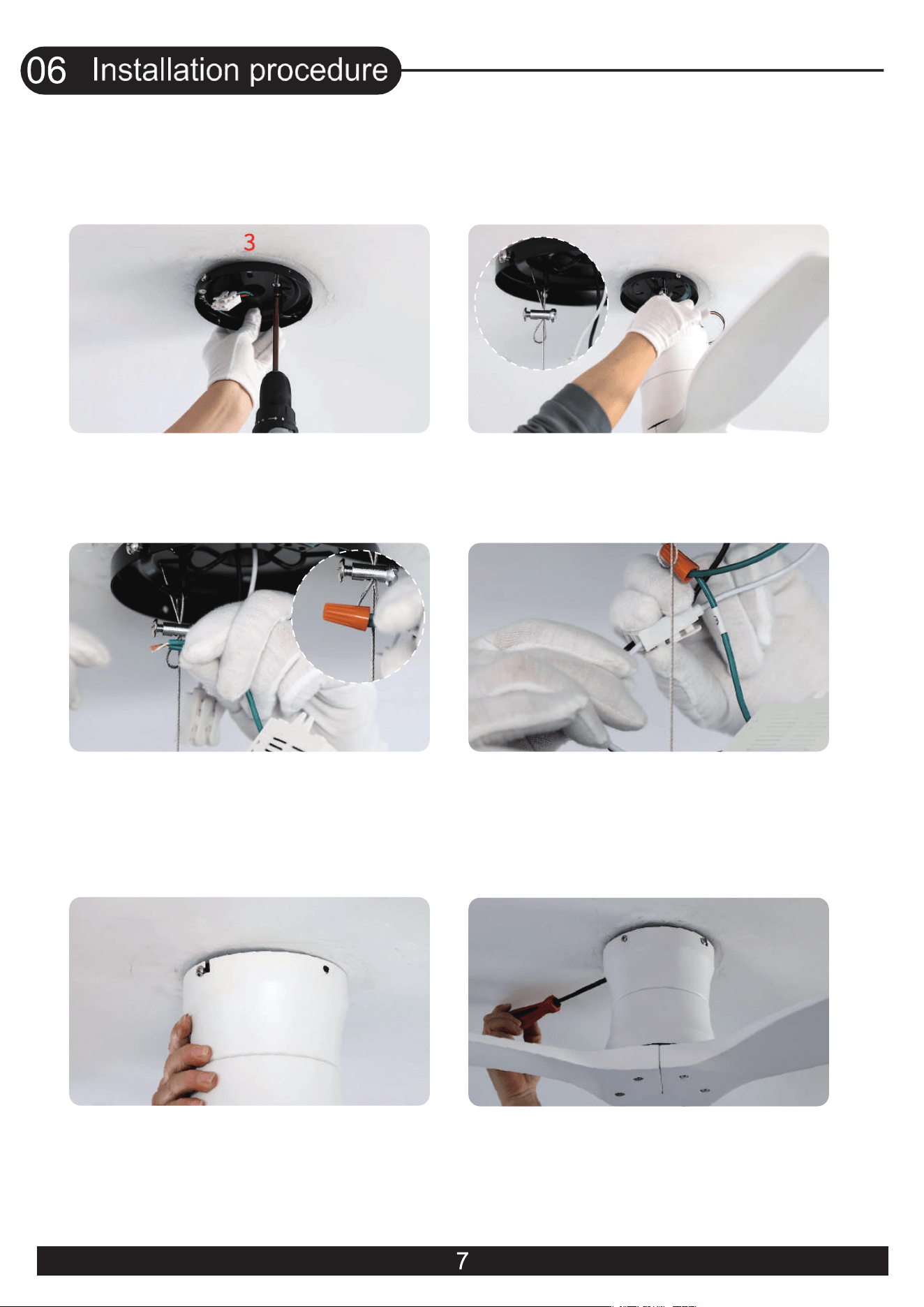 06 Installation procedure

3

7