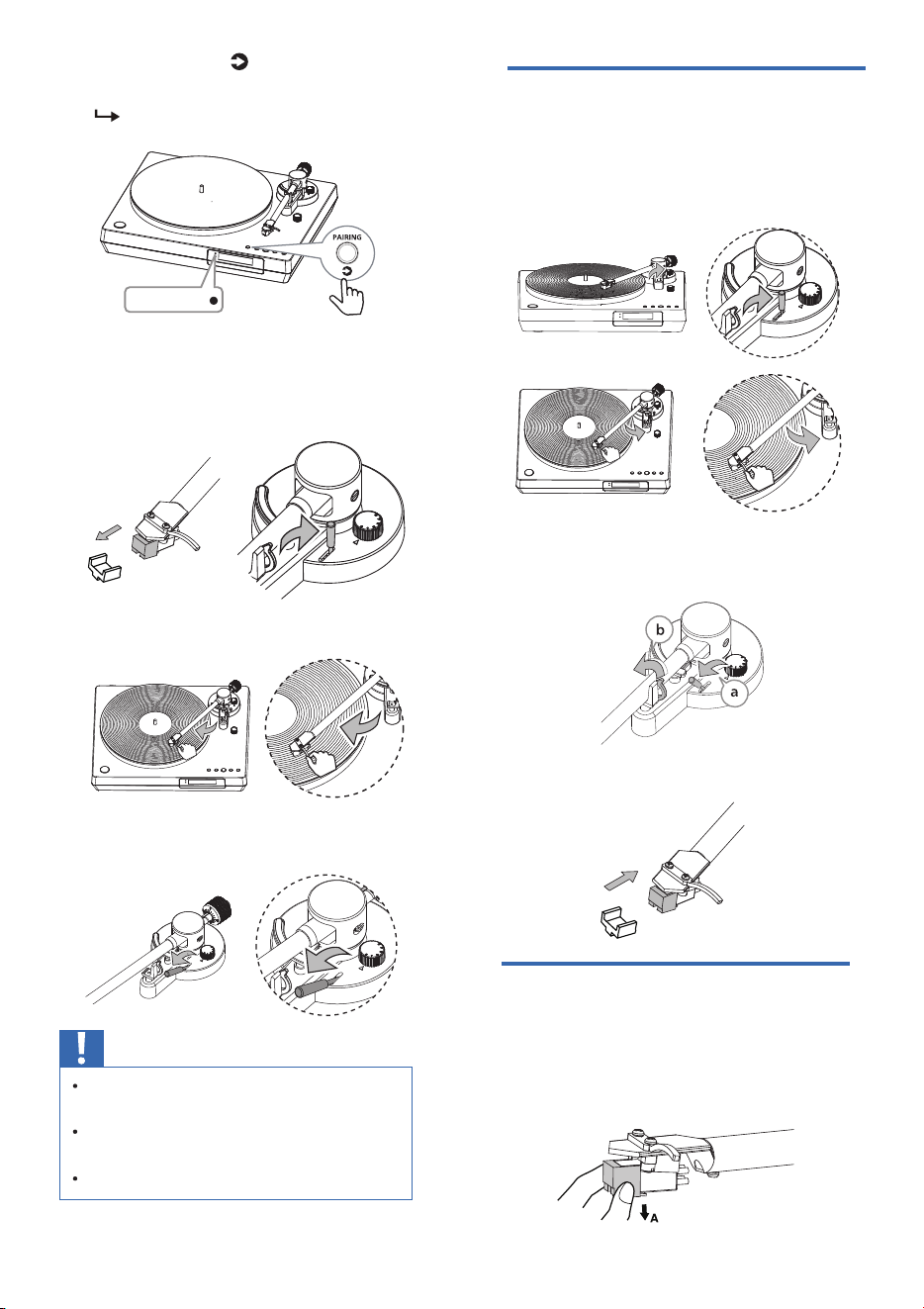 PAIRING

b

a

A