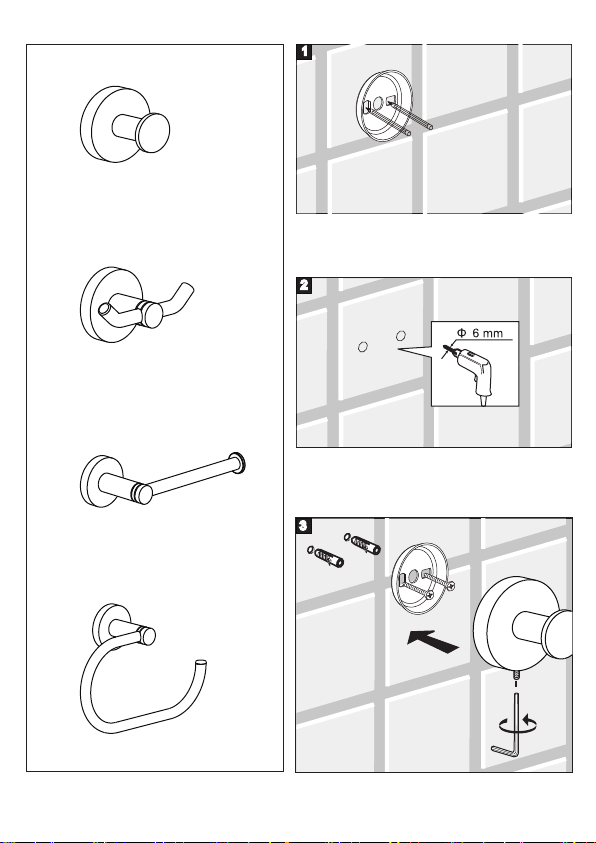 1

2

Φ 6 mm

3