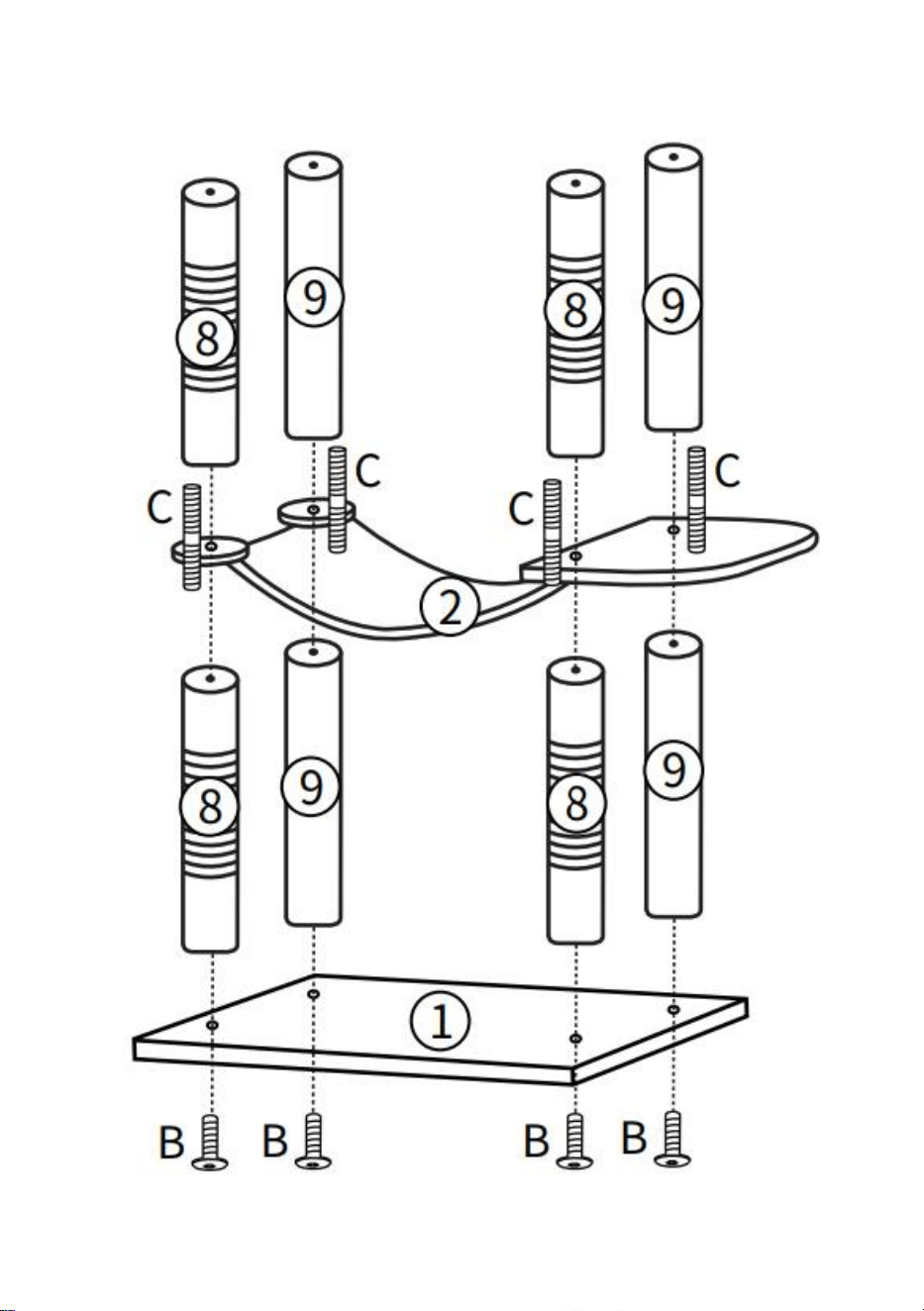 8
9
8
9
C
C
C
C
2
8
9
8
9
1
B
B
B
B