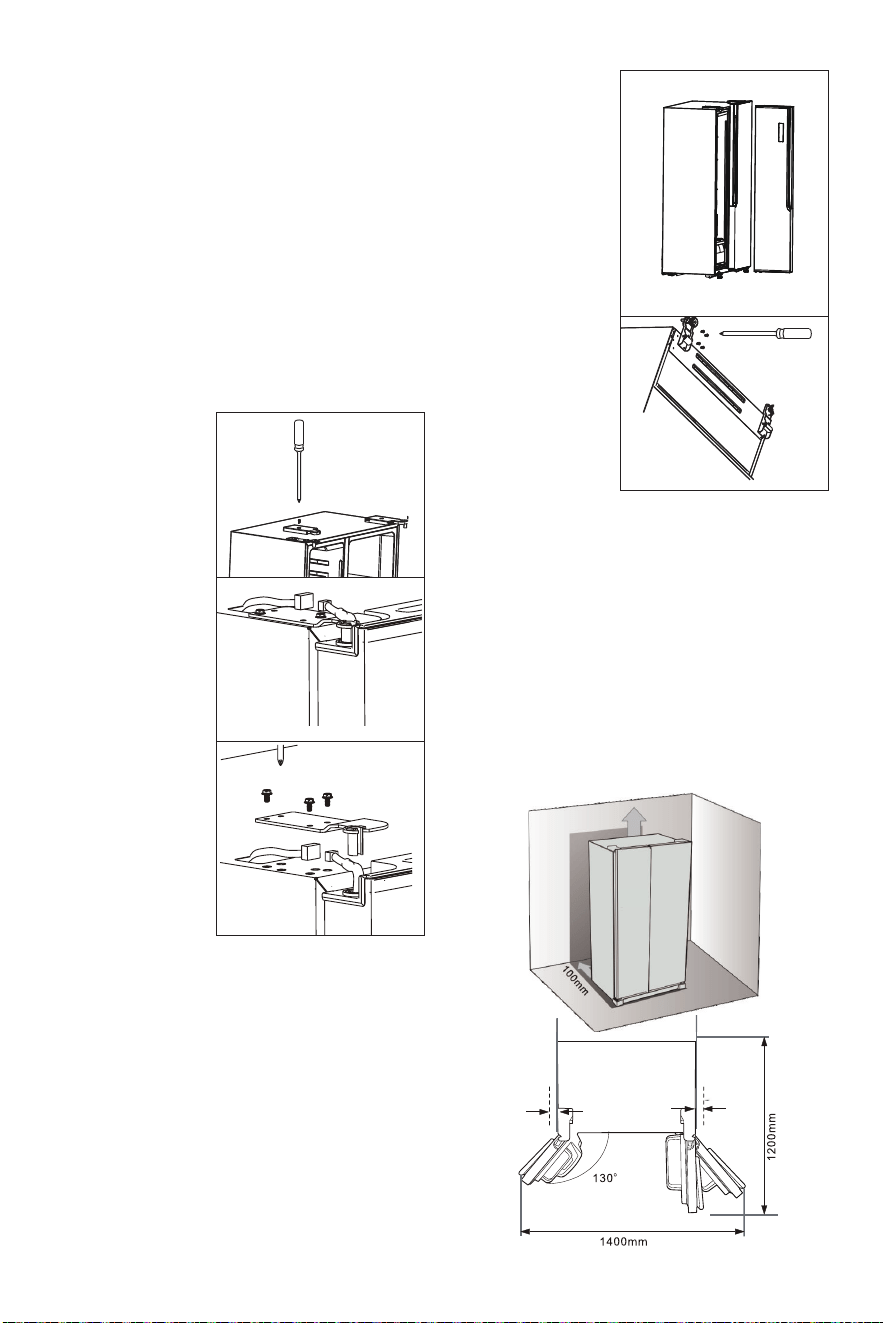 100mm

130°

1200mm

1400mm