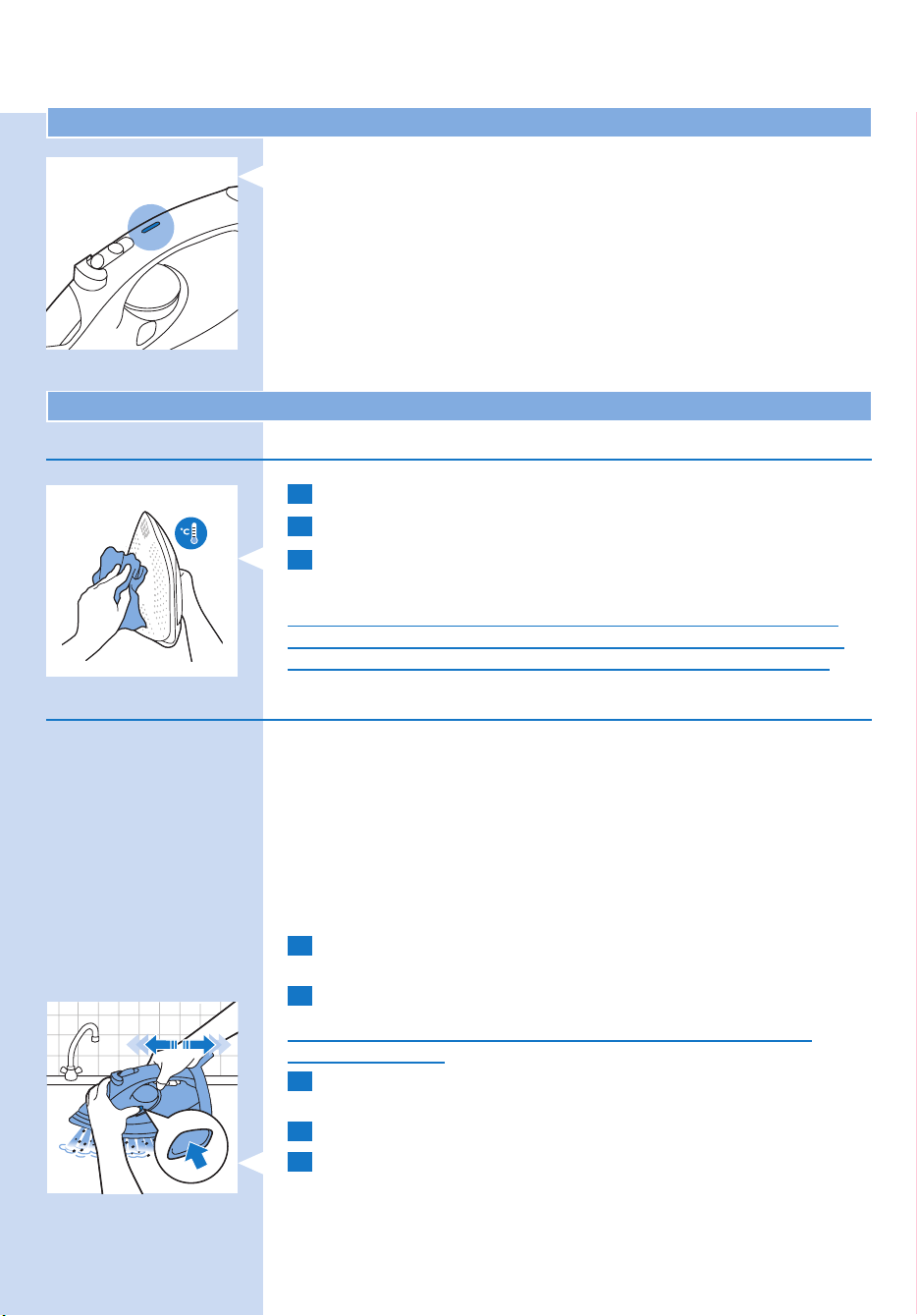 °C