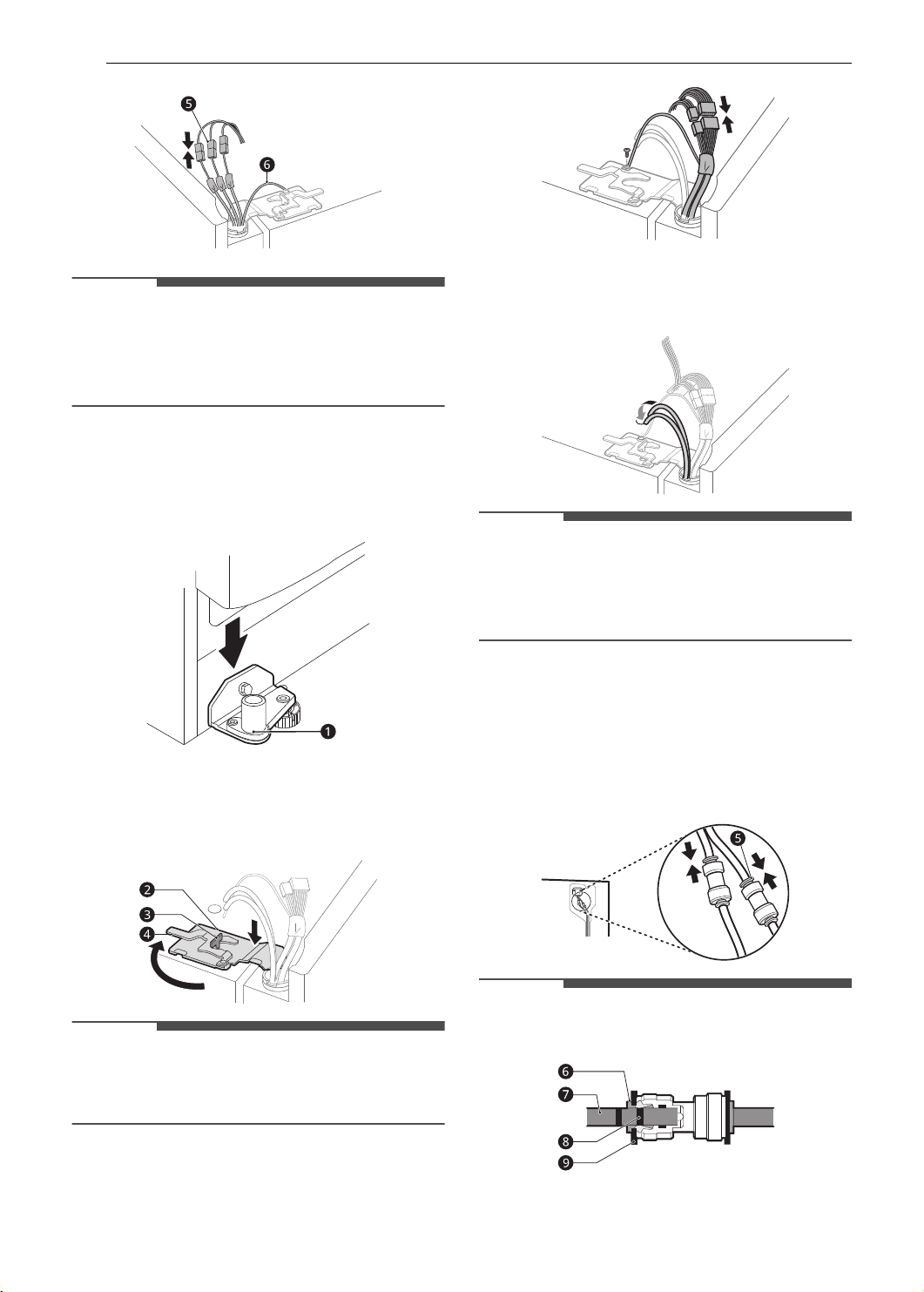 5
6

1

2
3
4

5

6
7
8
9