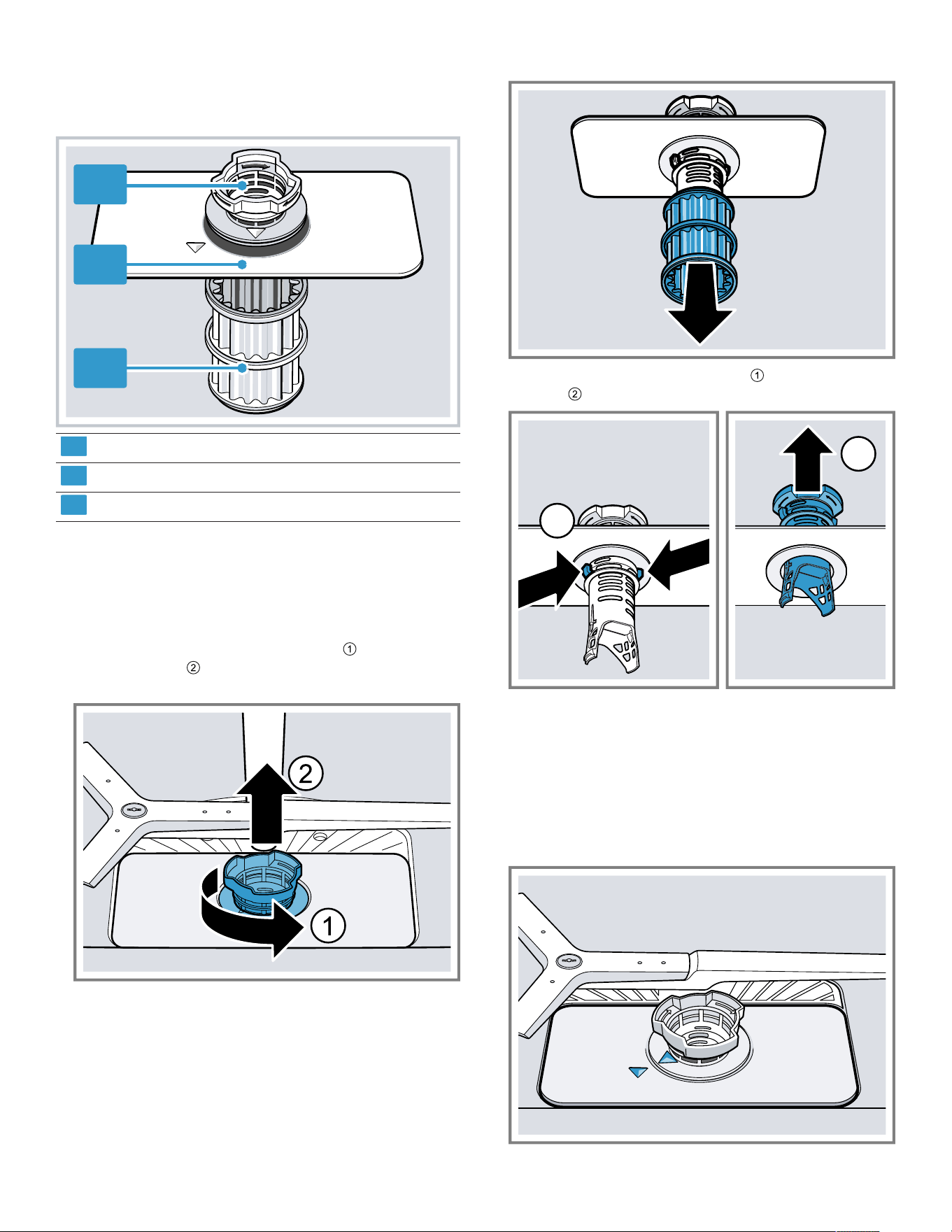 ①
②

①
②

2

1