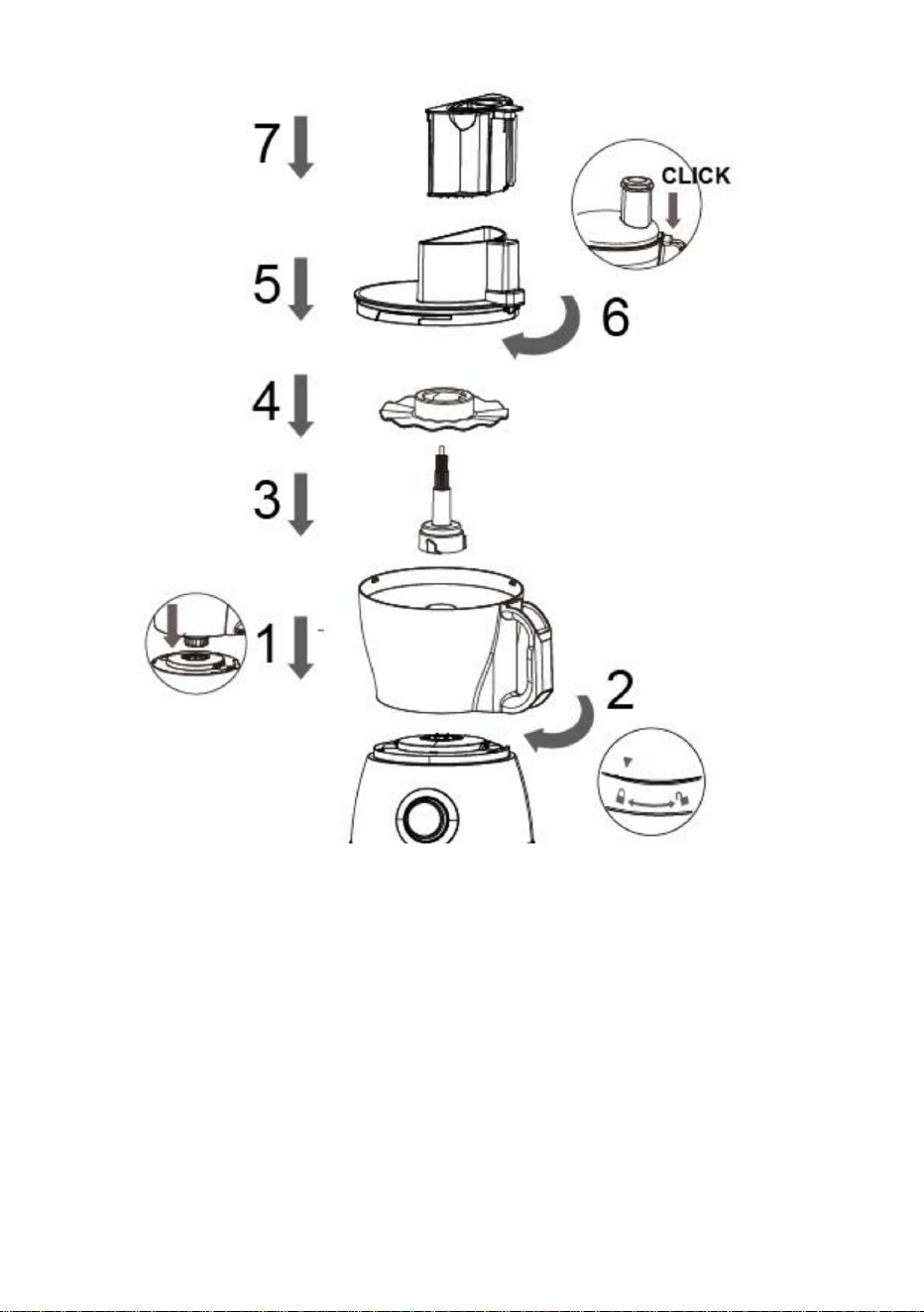 7

CLICK

5

6

4

3

1

2