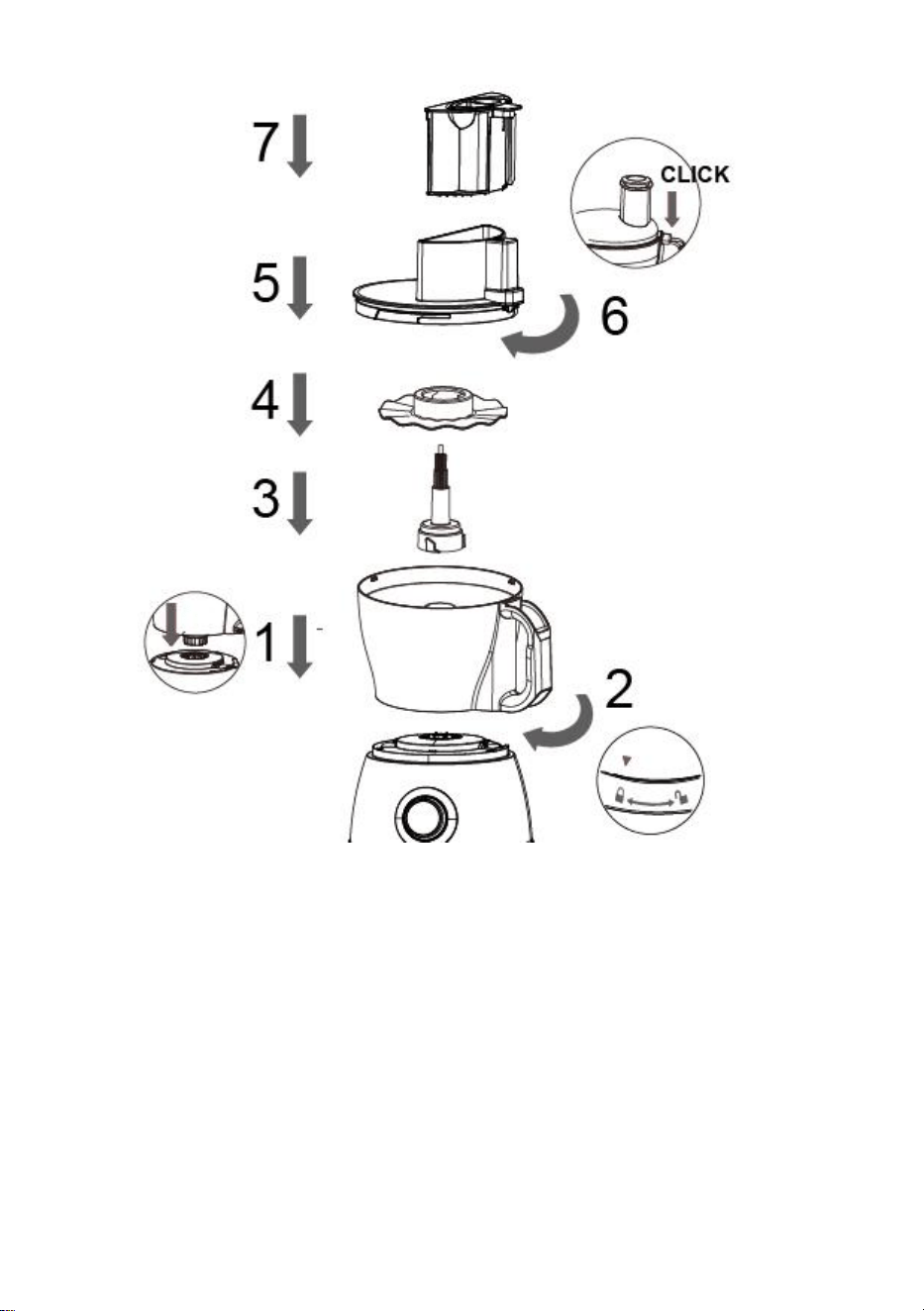 7
CLICK
5
6
4
3
1
2