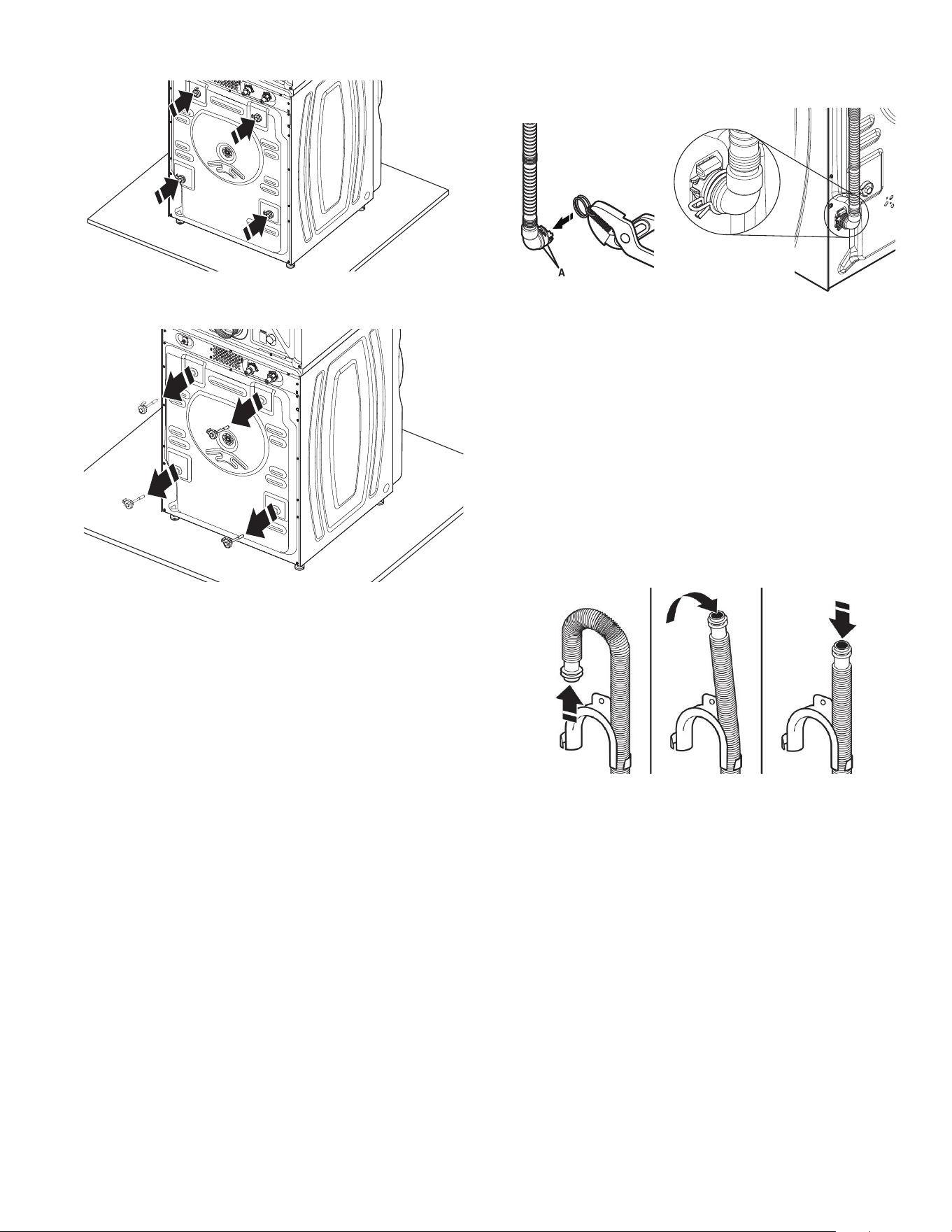 A