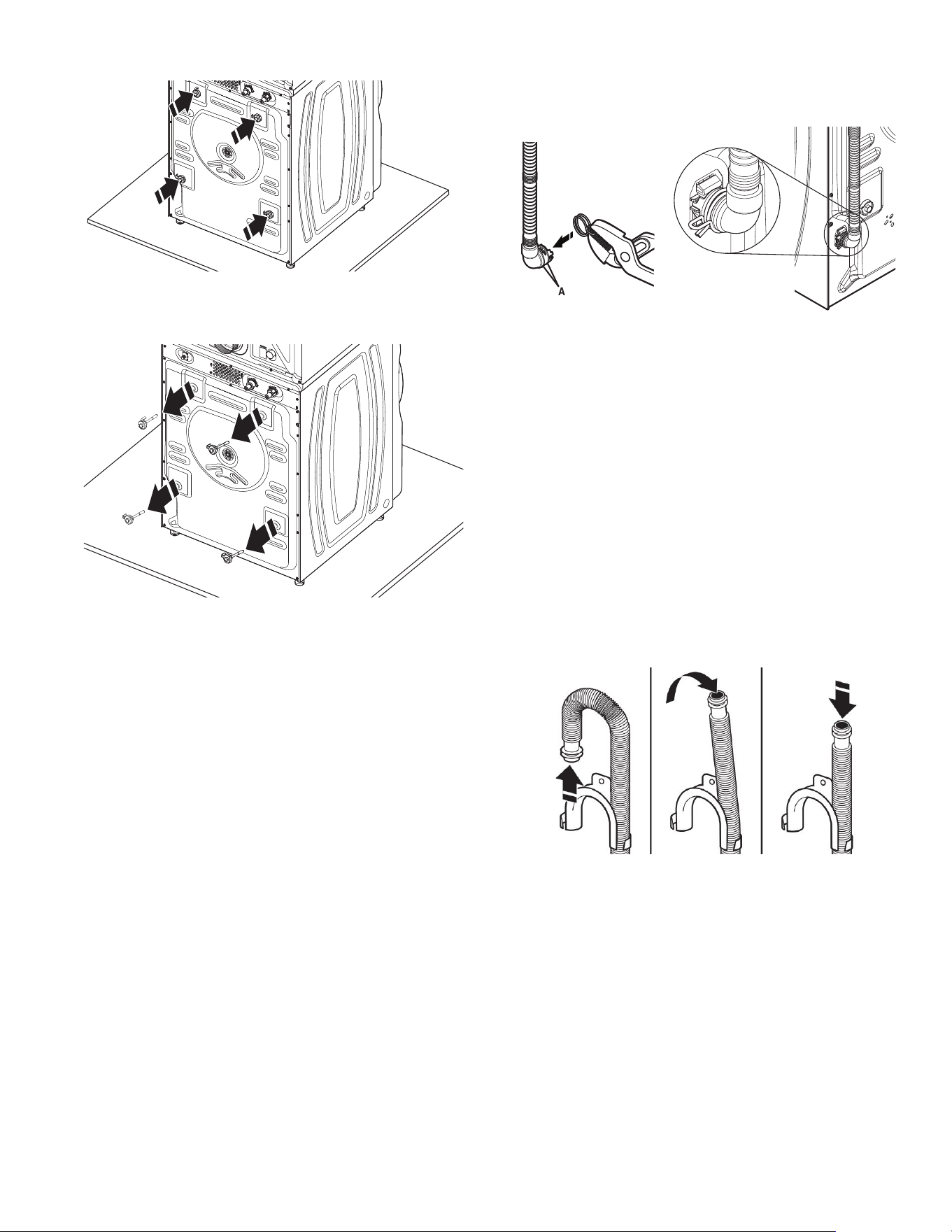 A