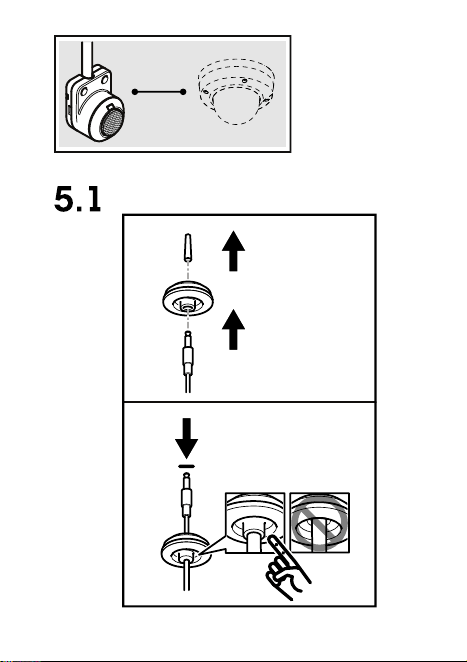 5.1