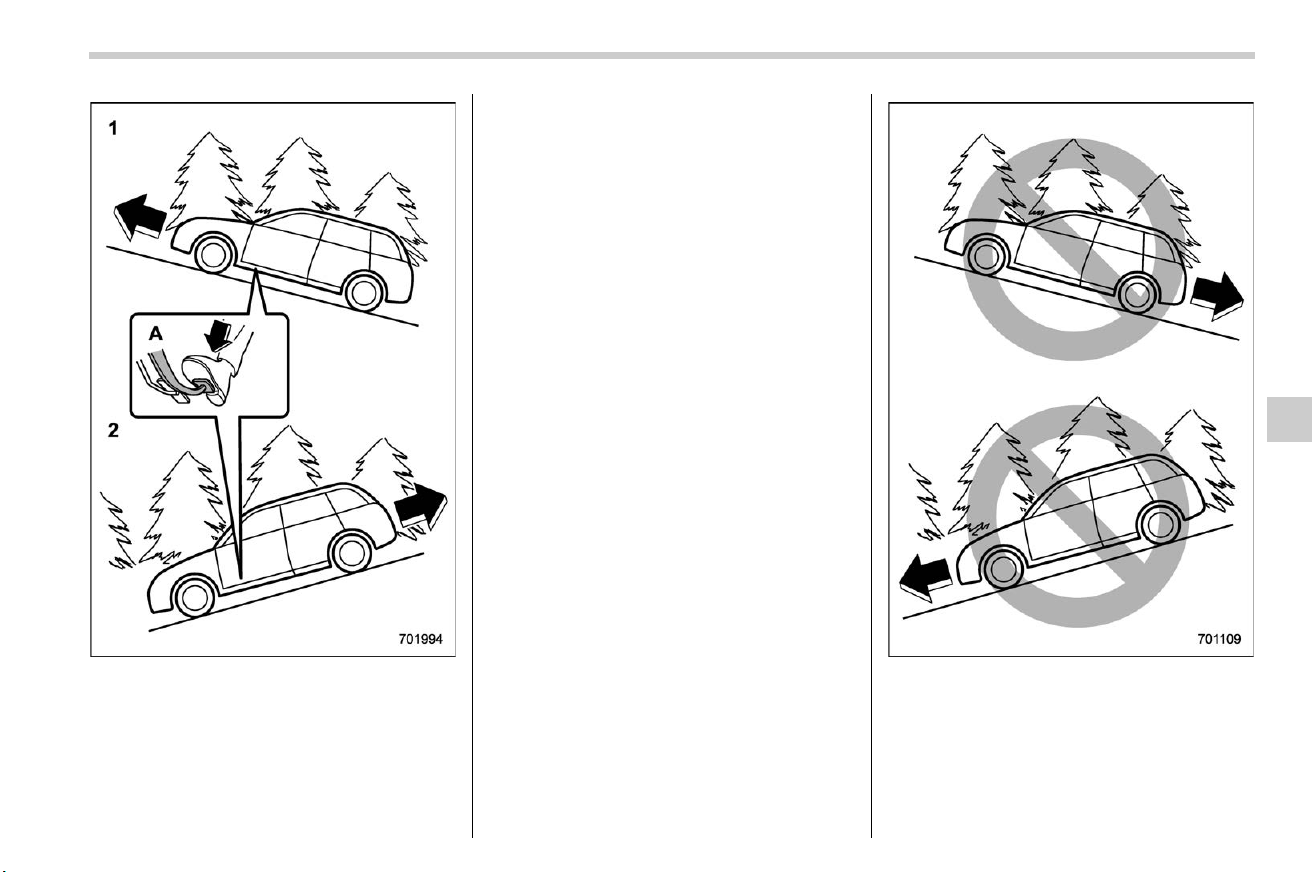 1

A

2

701994

701109