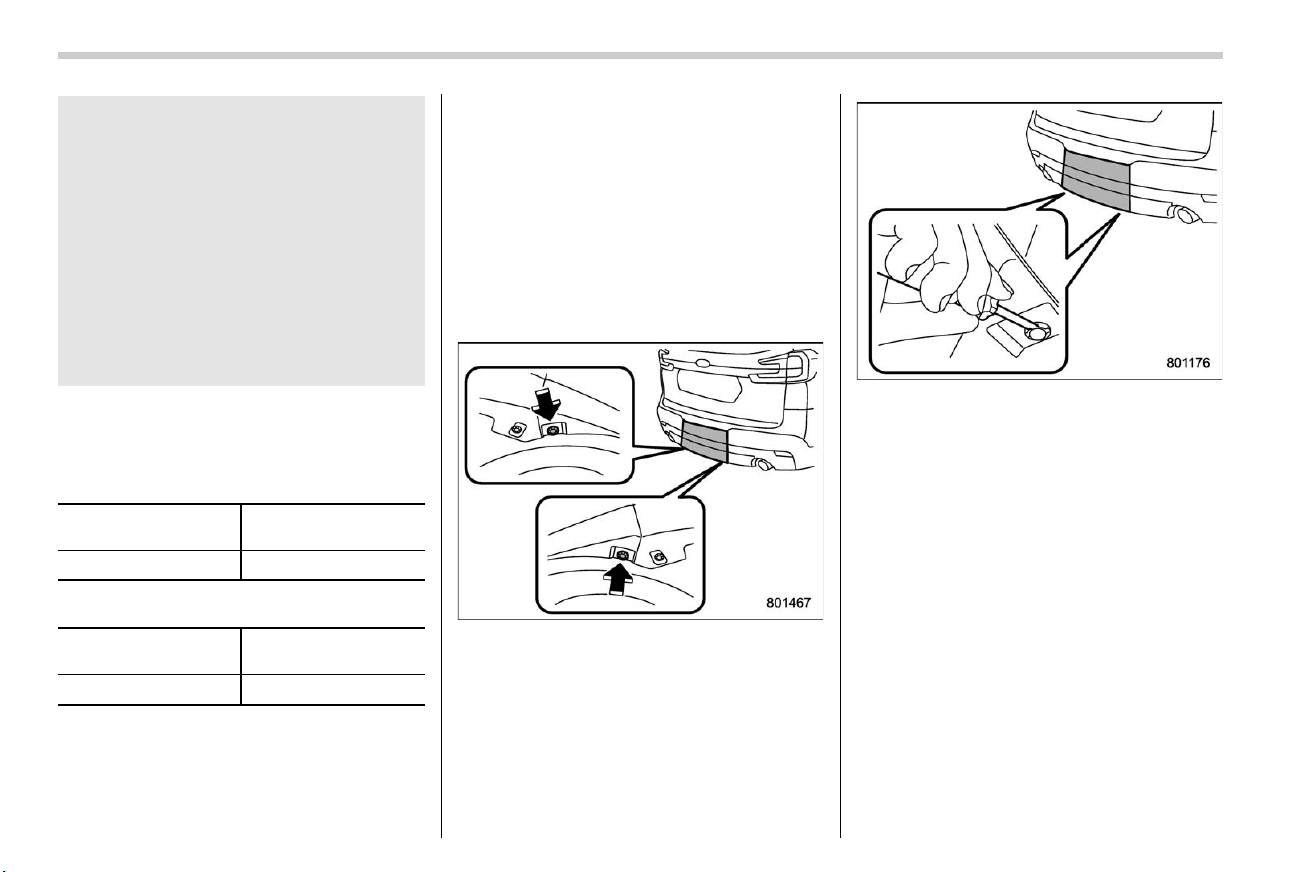 801467

801176