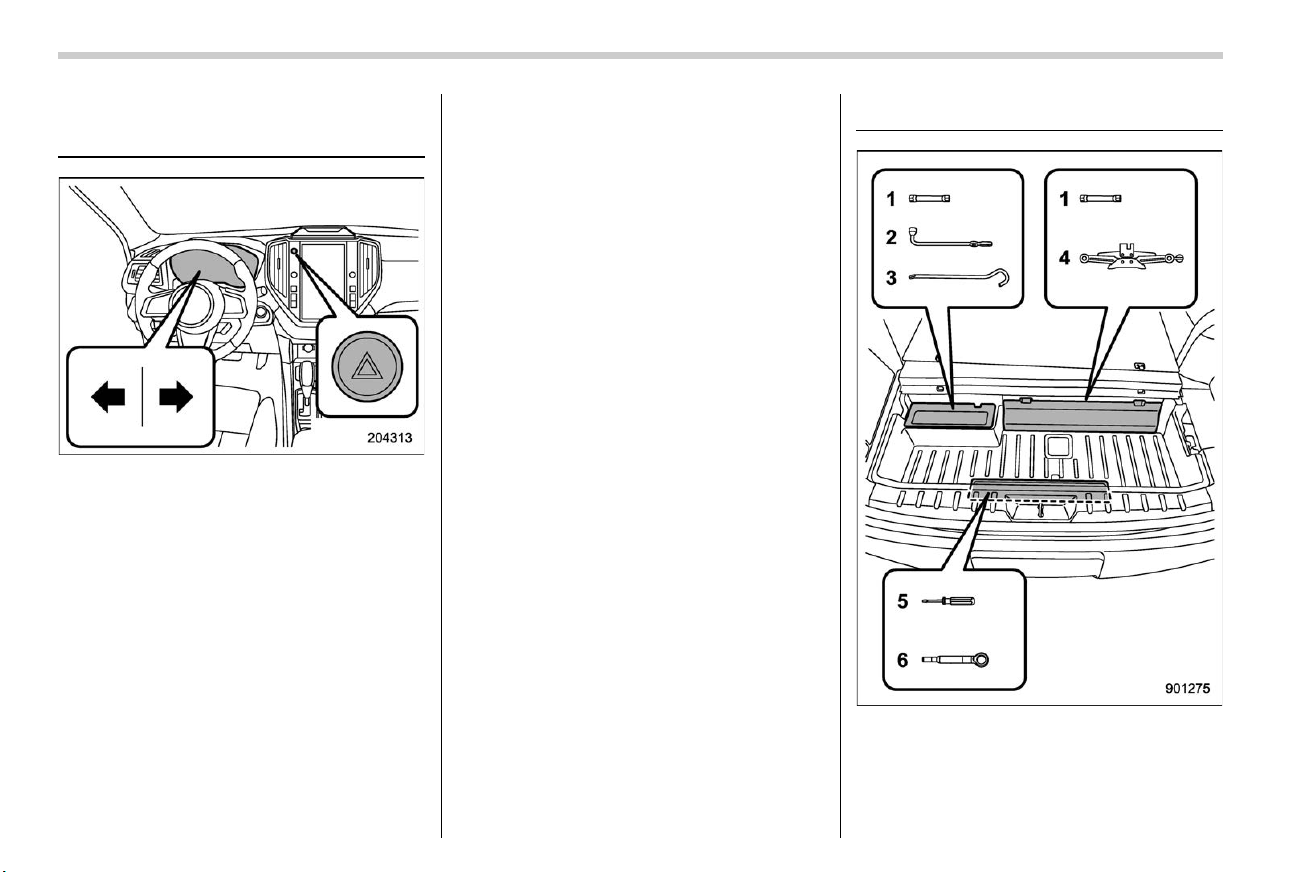 204313

1
2
3

1
4

5
6

901275