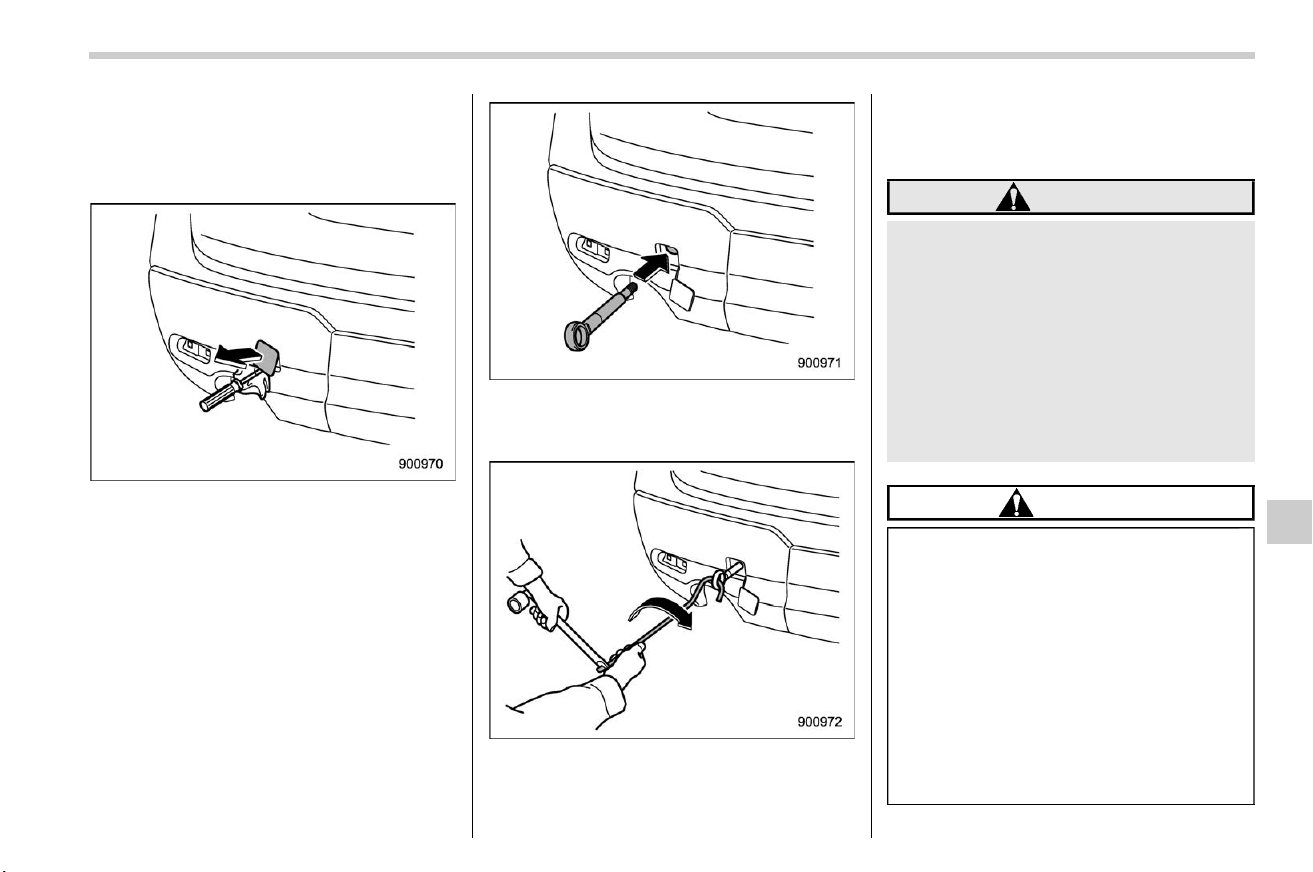 900970

900971

900972