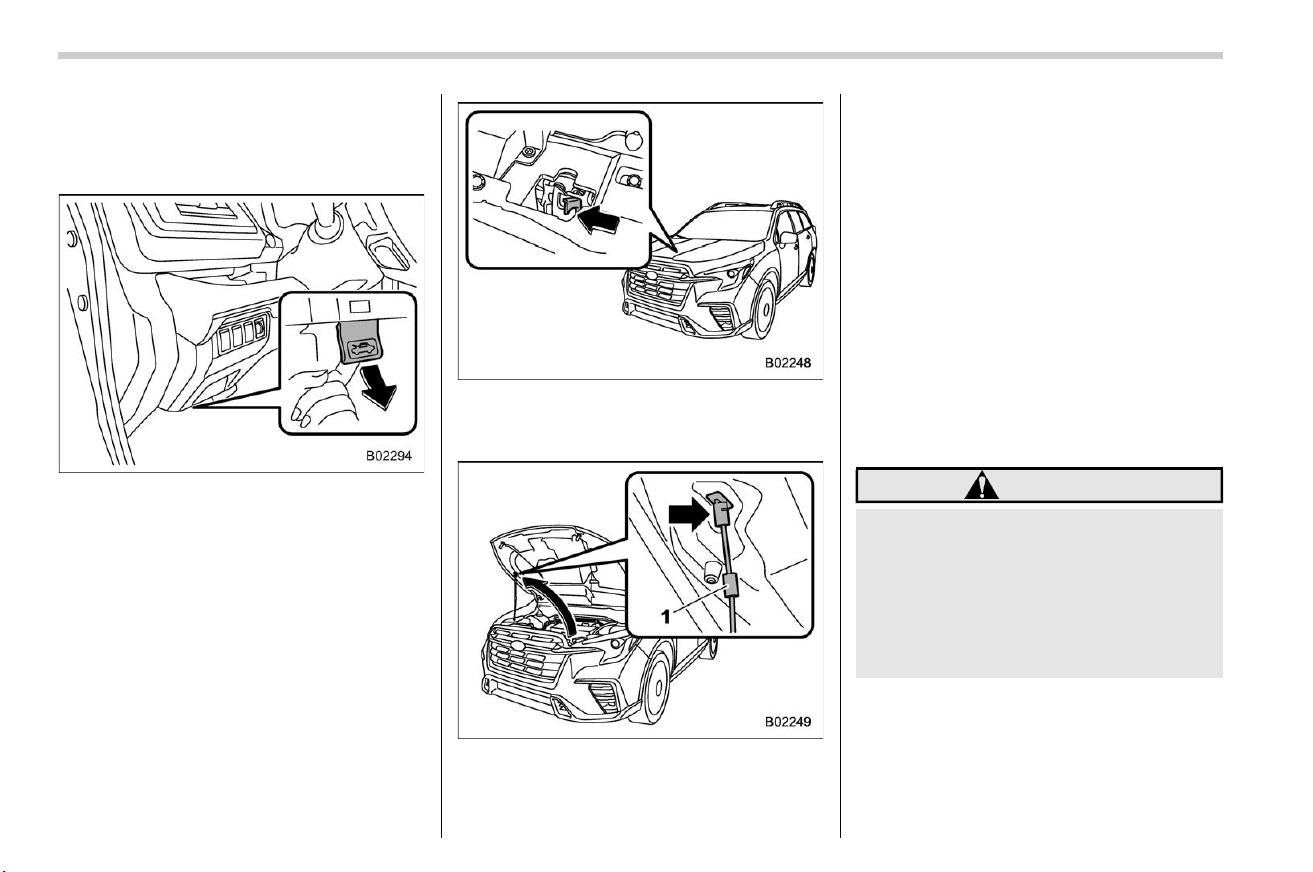 B02294

B02248

1

B02249