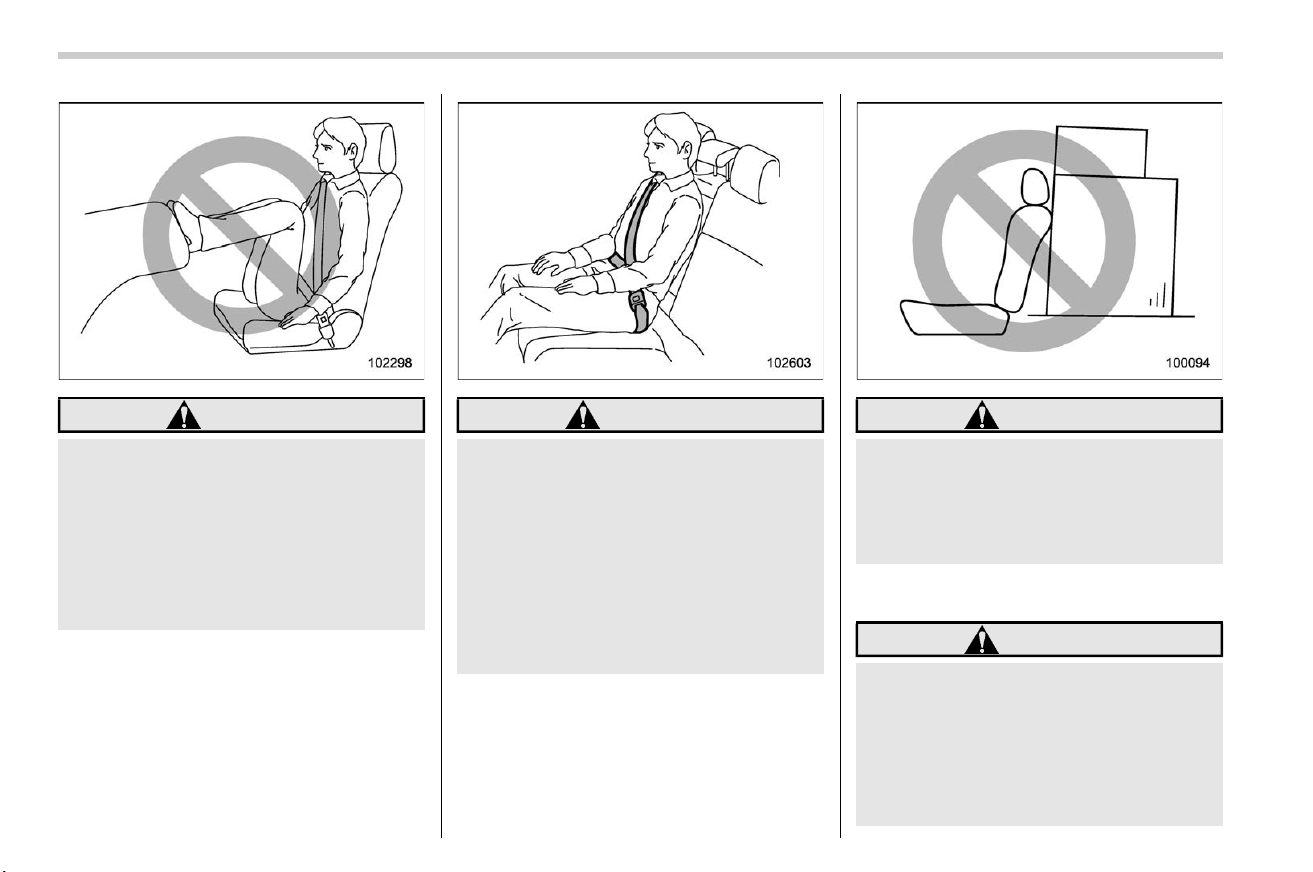 102298

102603

100094