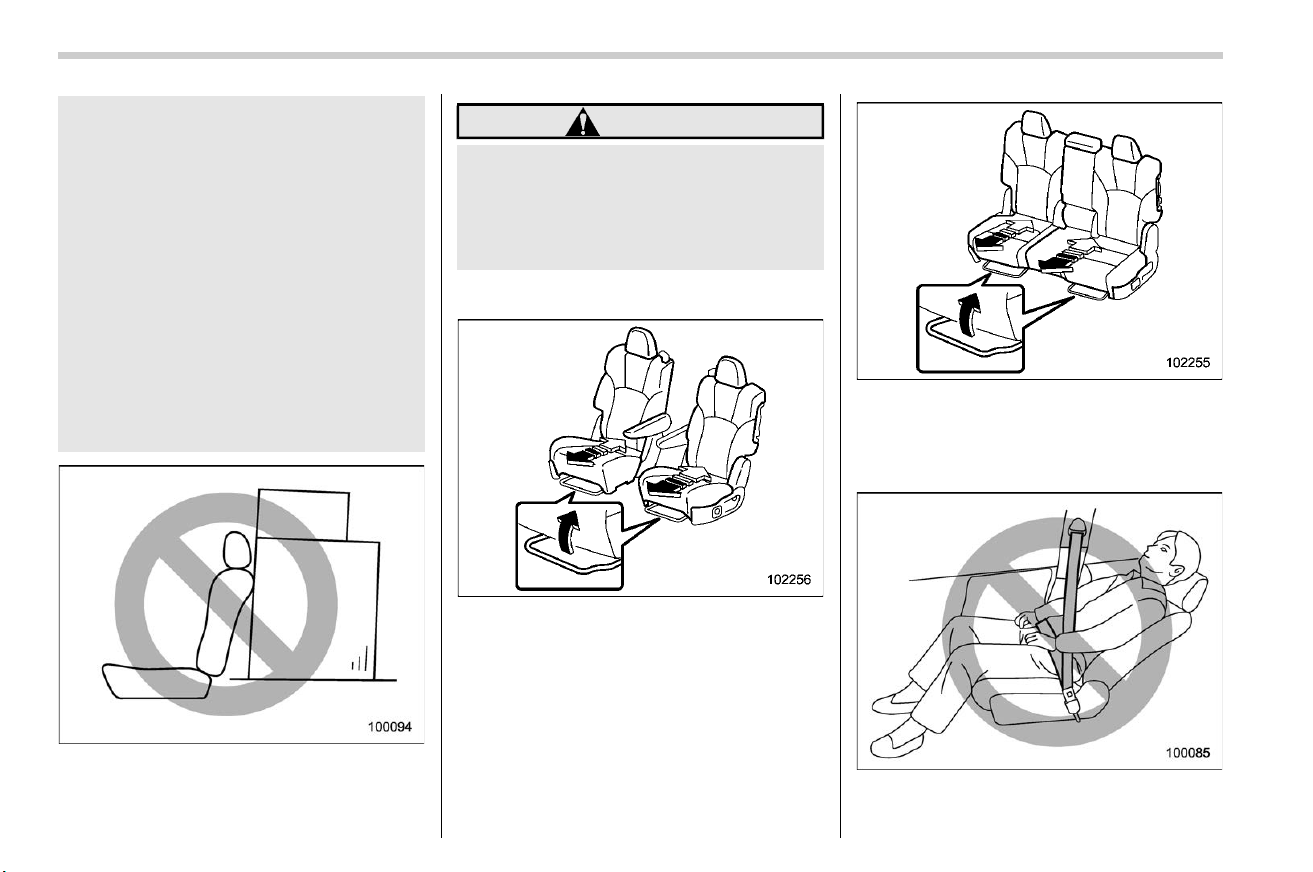 100094

102256

102255

100085