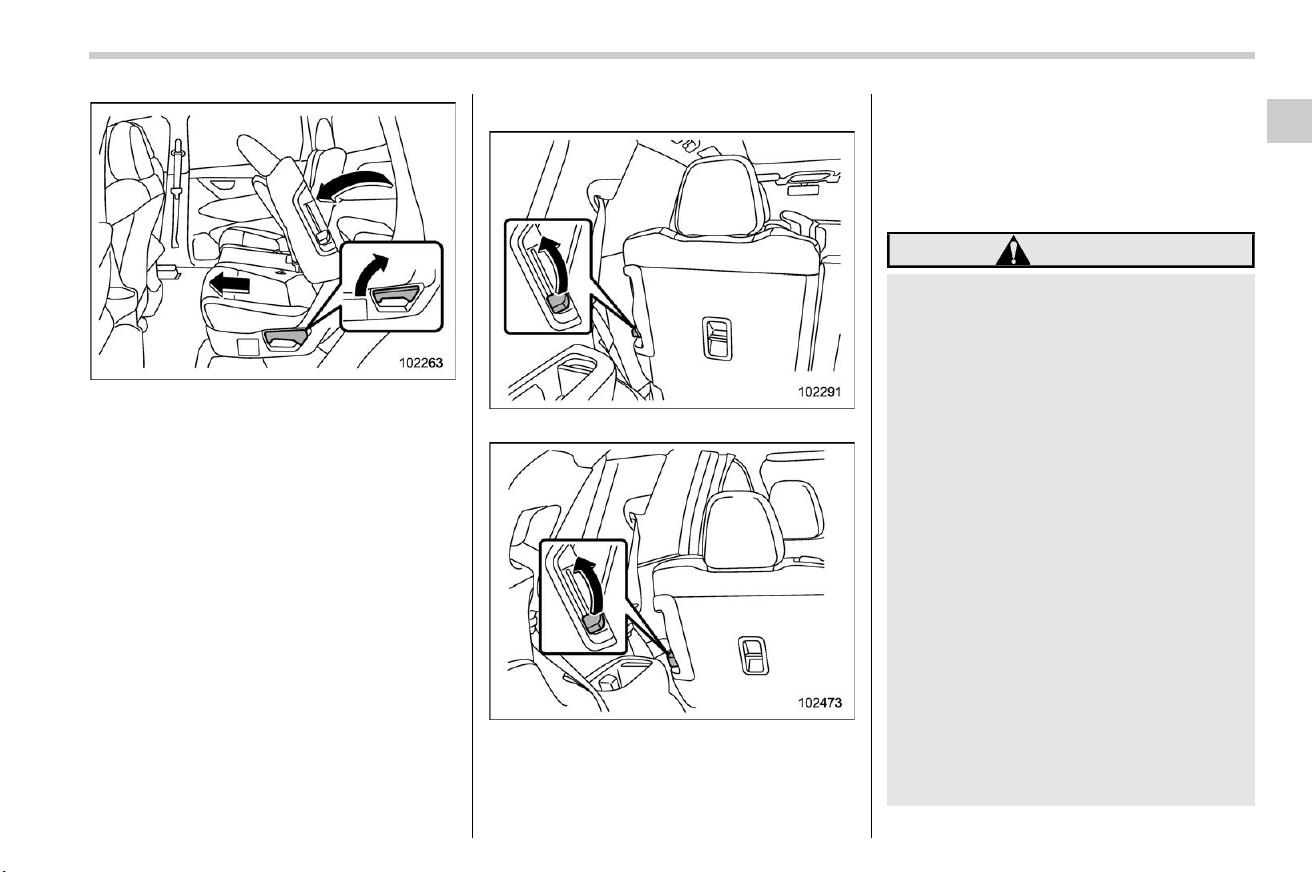 102263

102291

102473