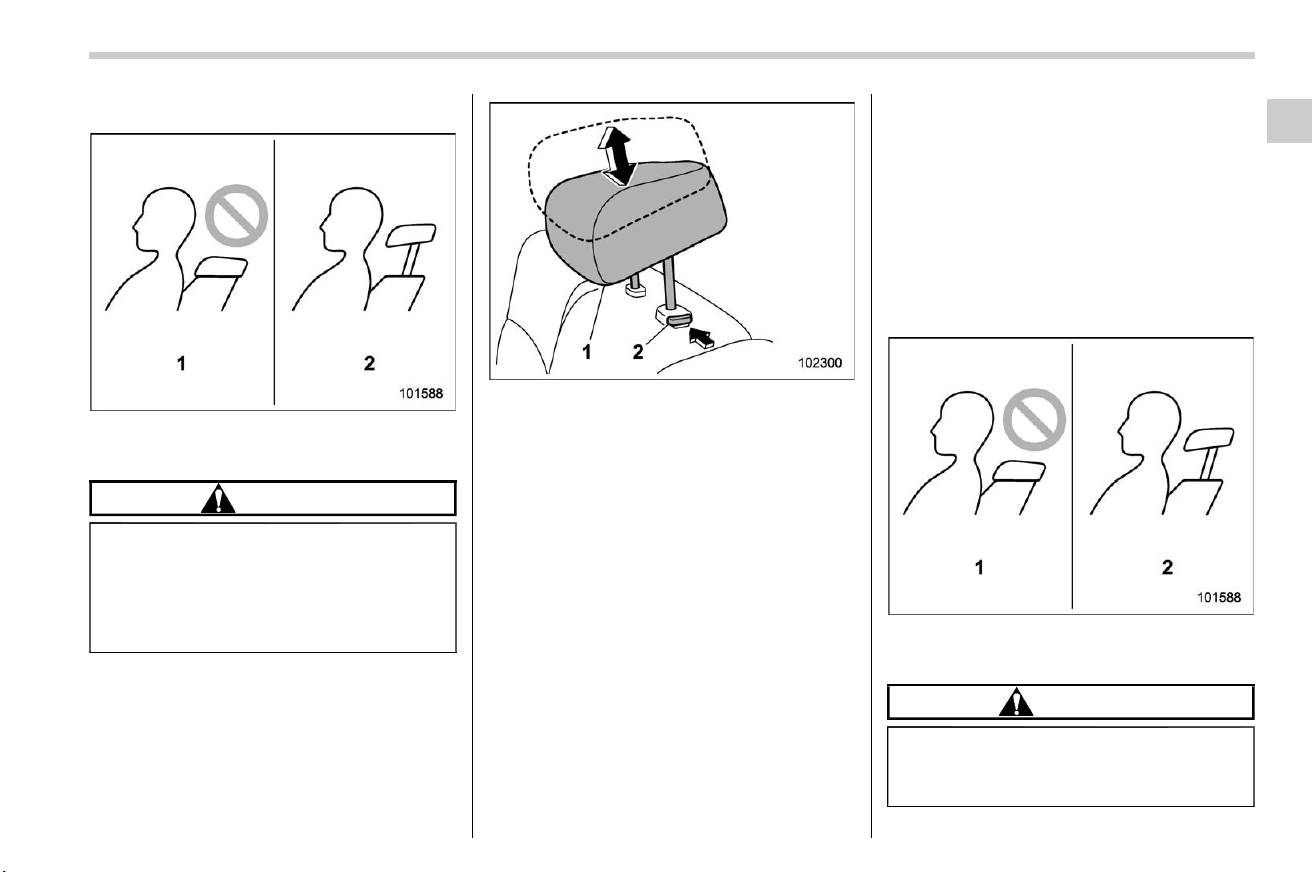 1

2

101588

1

2

102300

1

2

101588