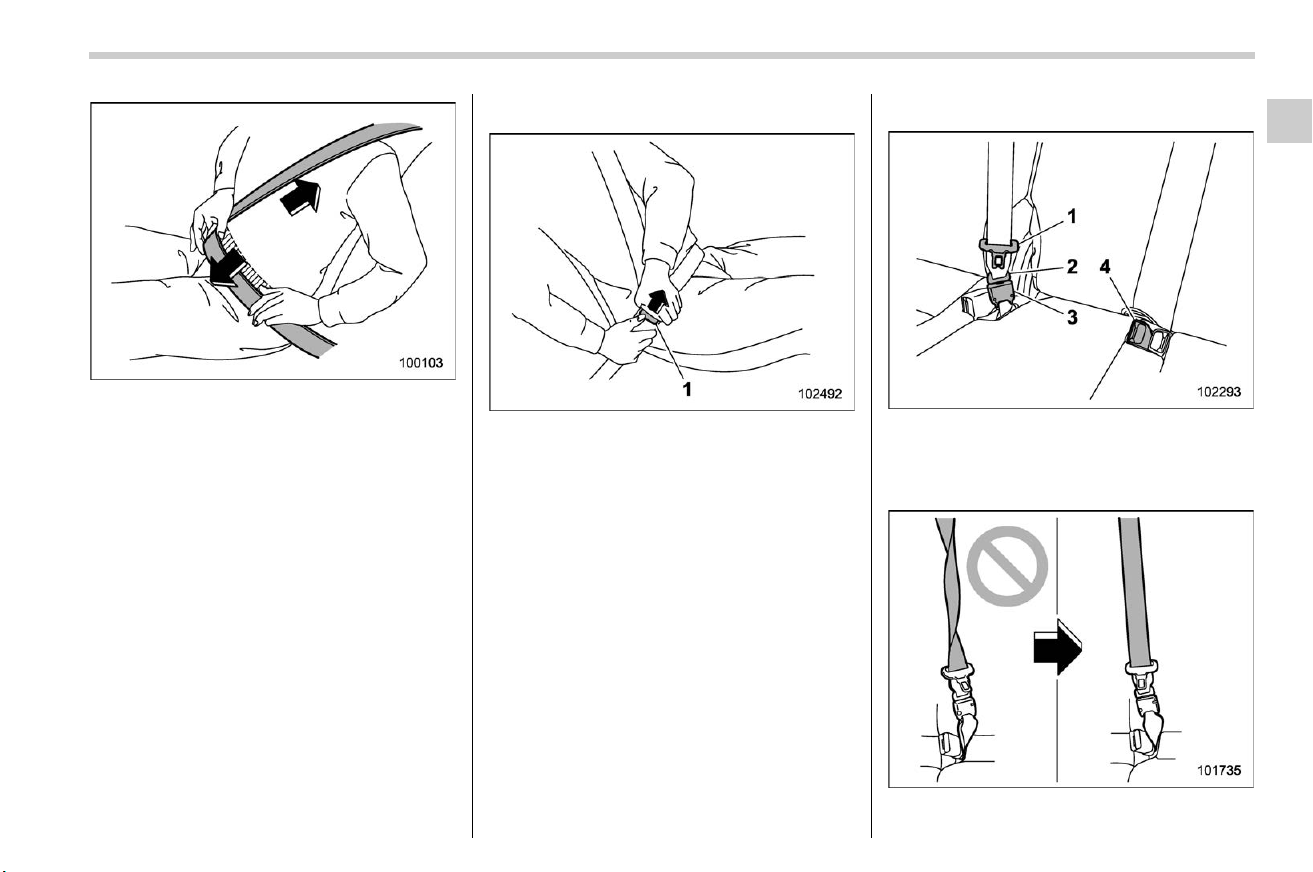 100103

1

102492

1
2
3
4

102293

101735