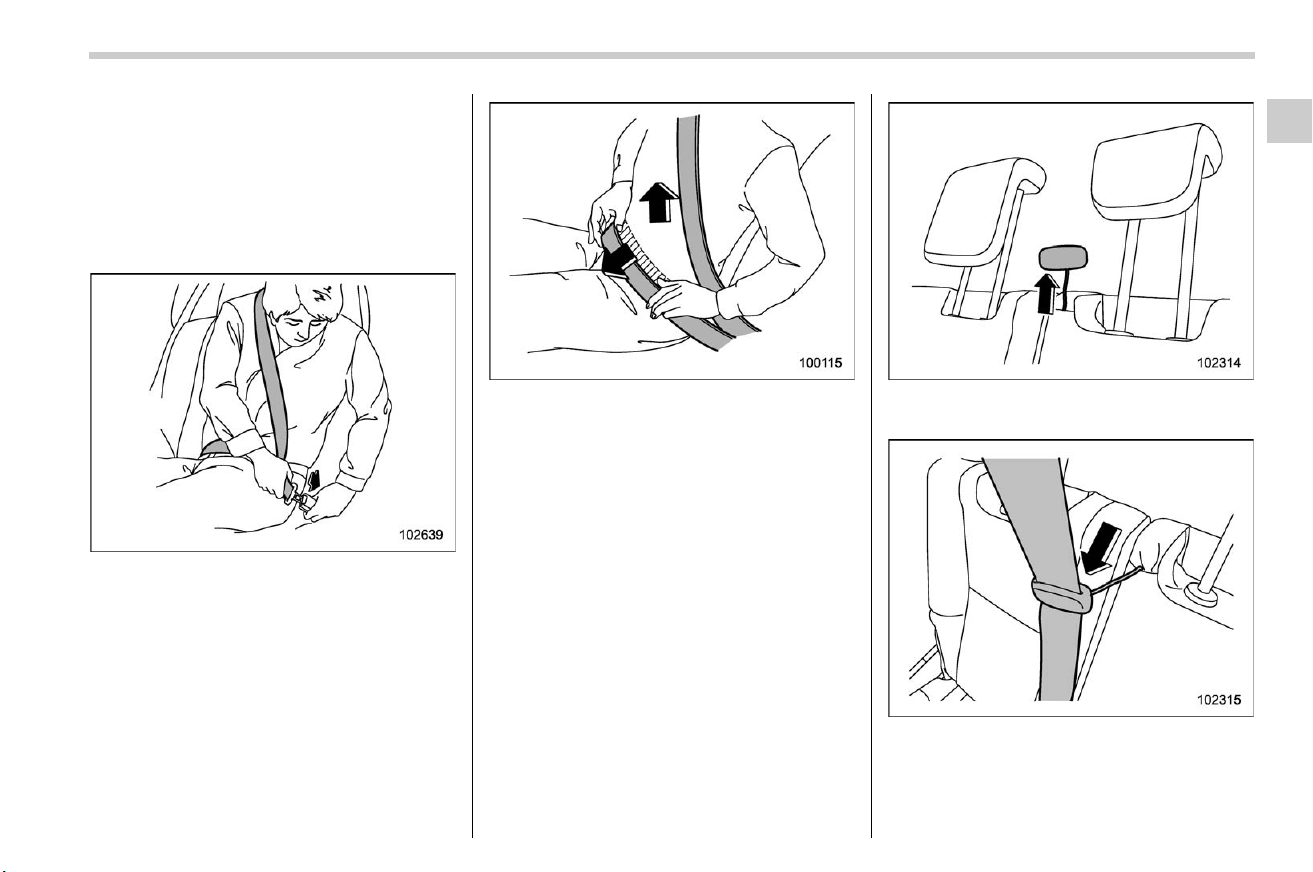 102639

100115

102314

102315