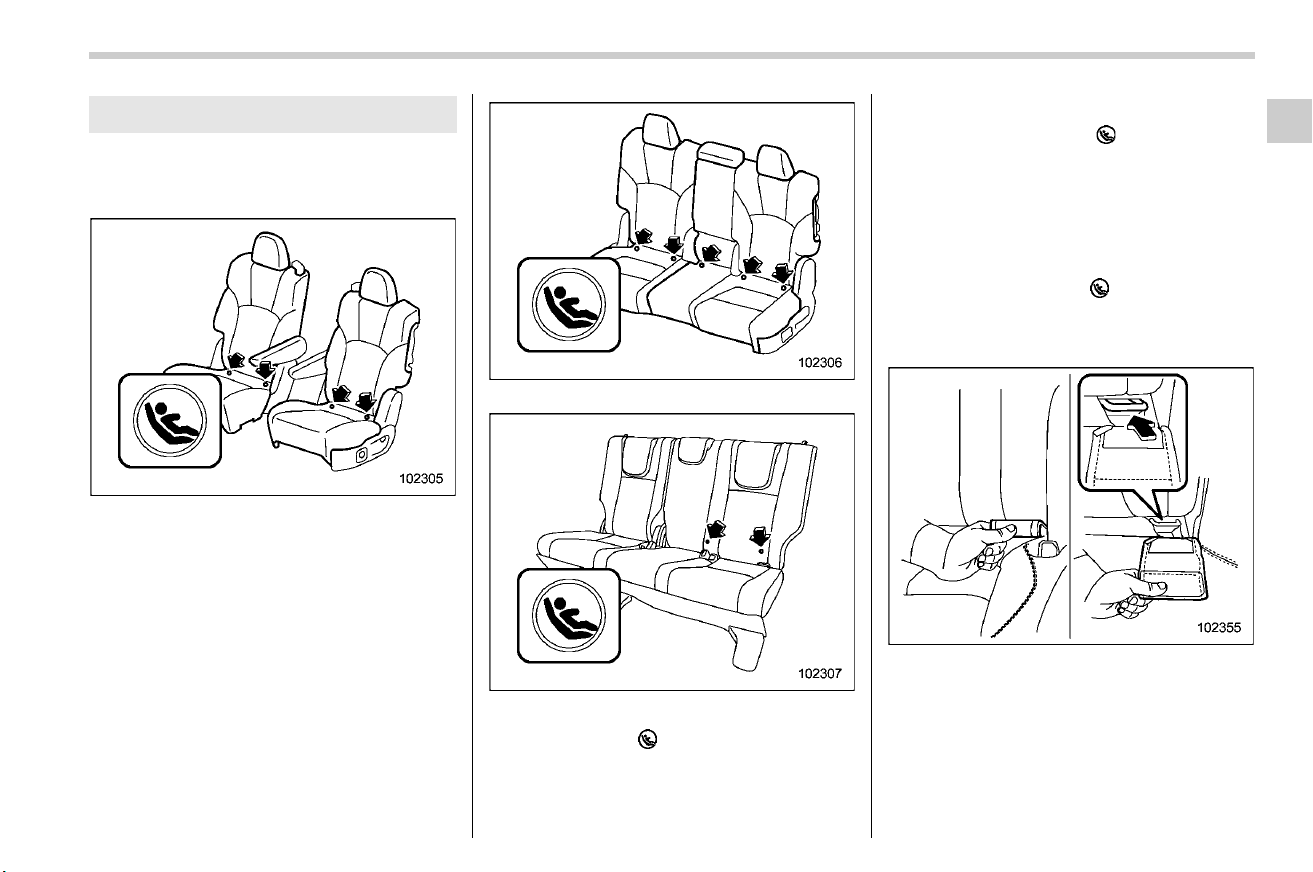 102305

102306

102307

102355