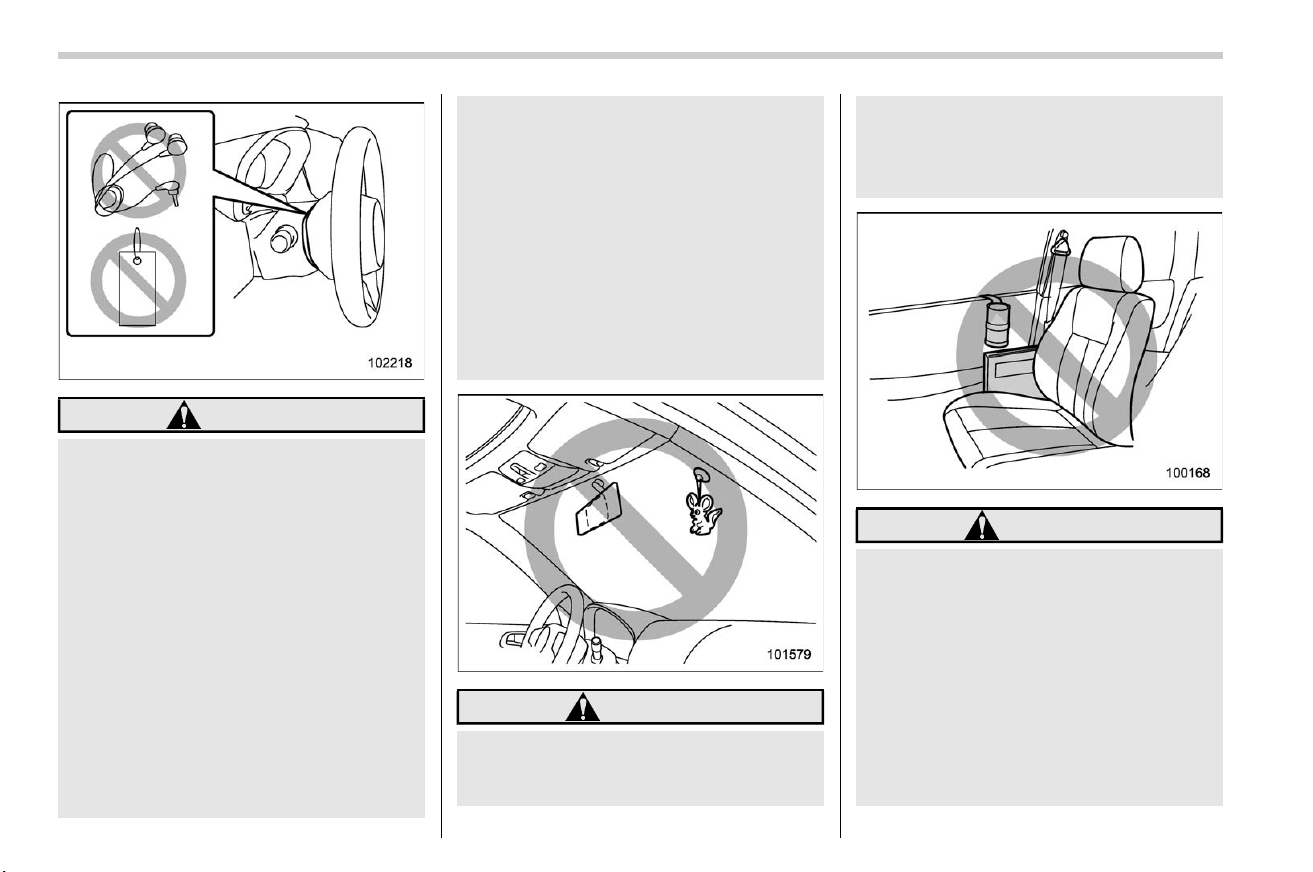 102218

101579

100168