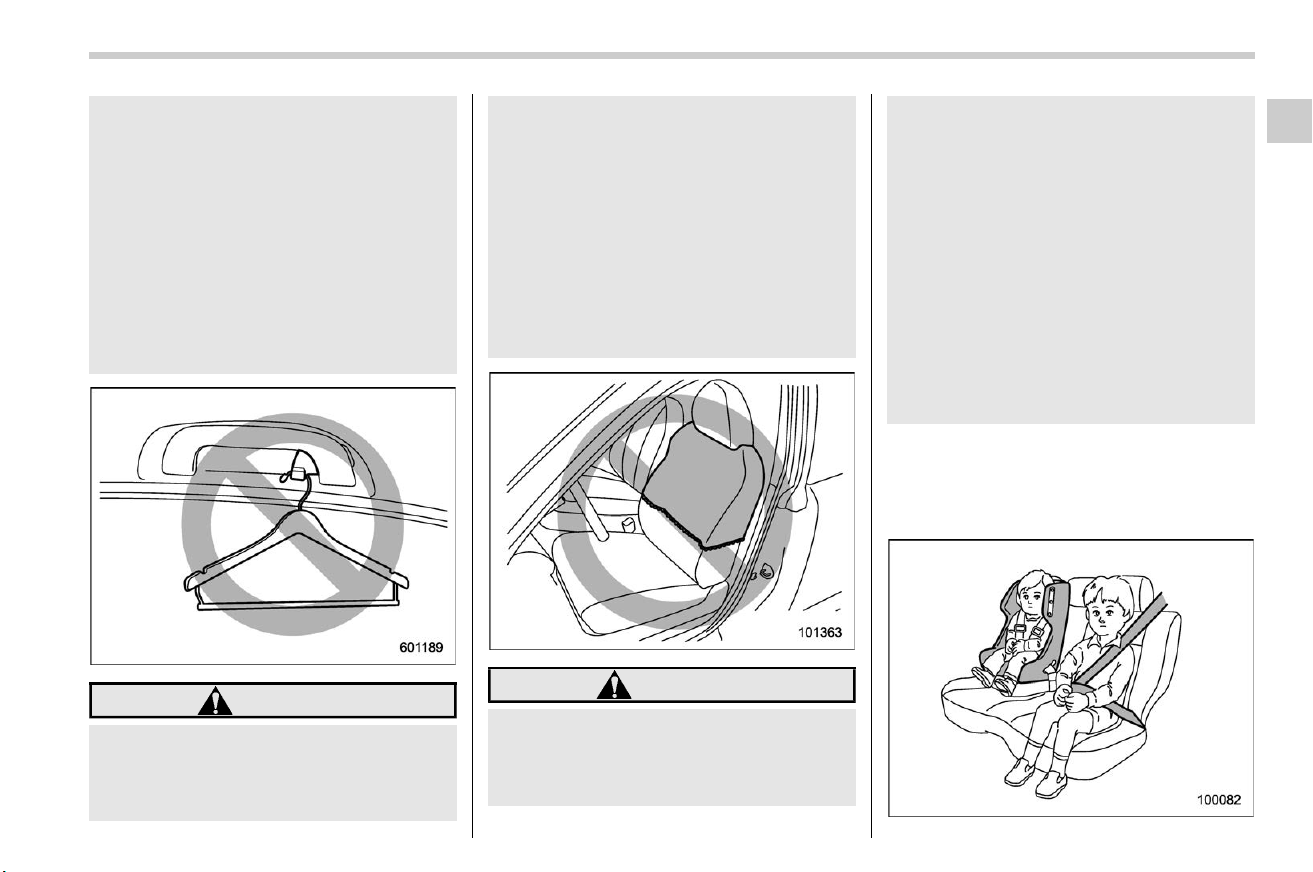 601189

101363

100082