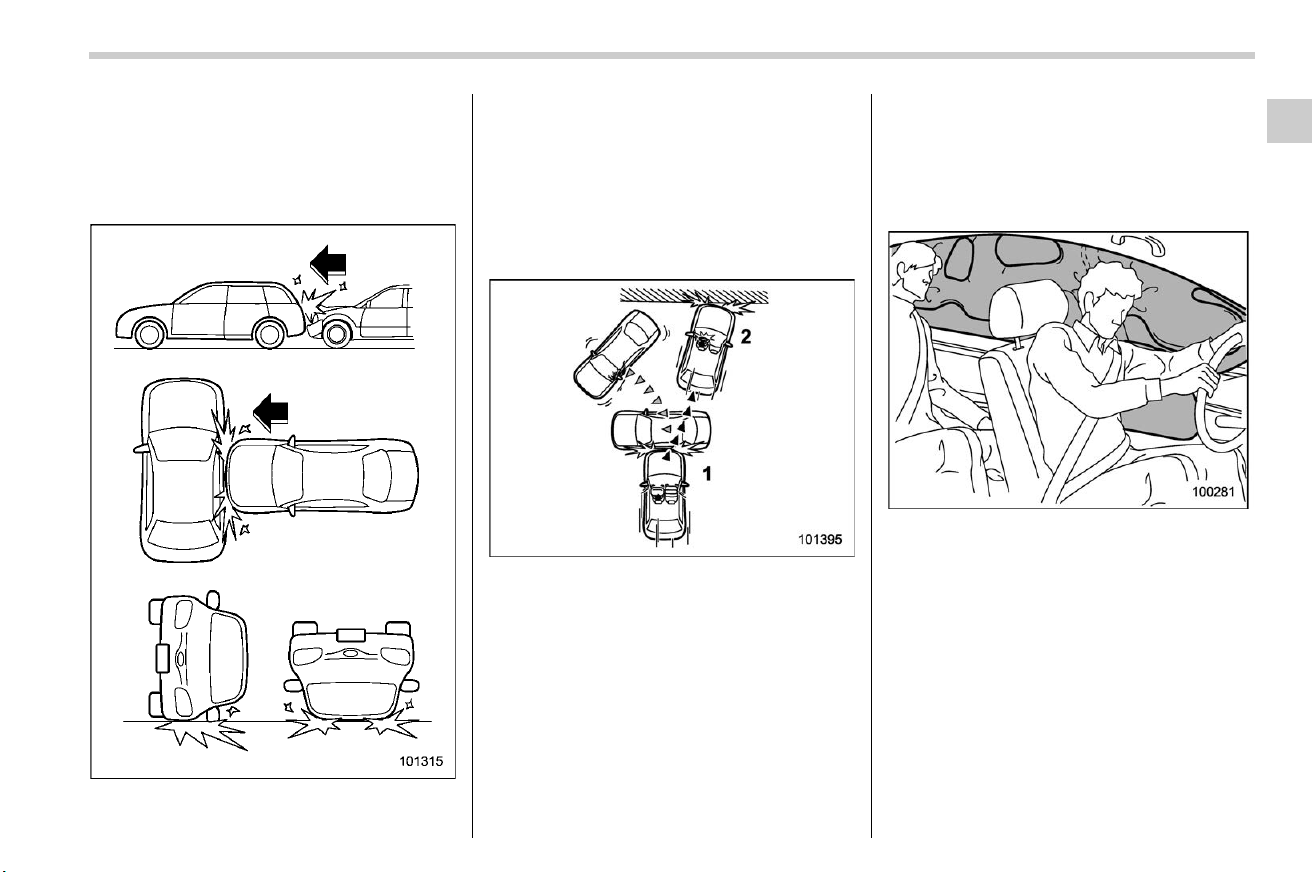 101315

2

1

101395

100281