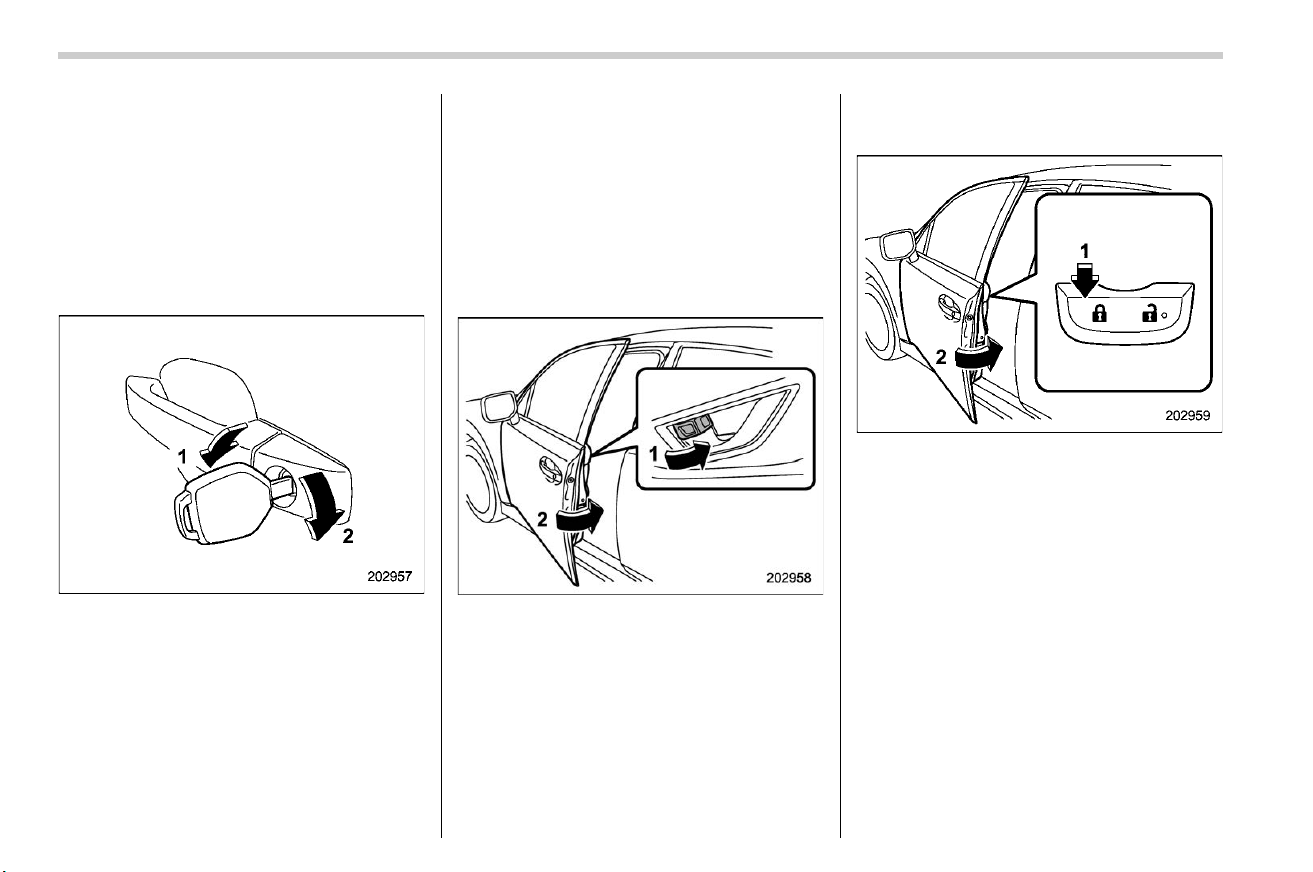 1
2
202957

1
2
202958

1
2
202959