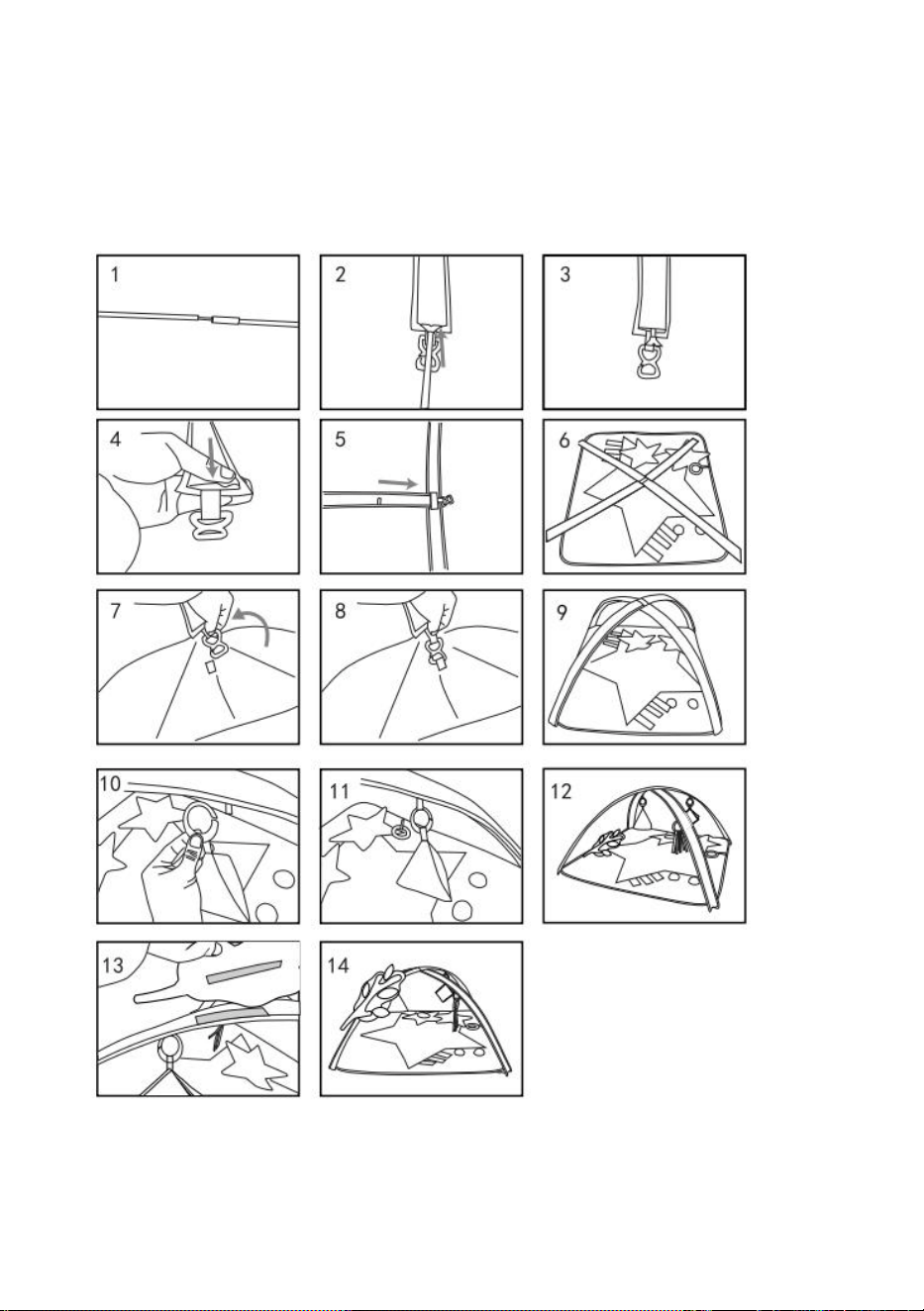 1
2
3
4
5
6
7
8
9
10
11
12
13
14