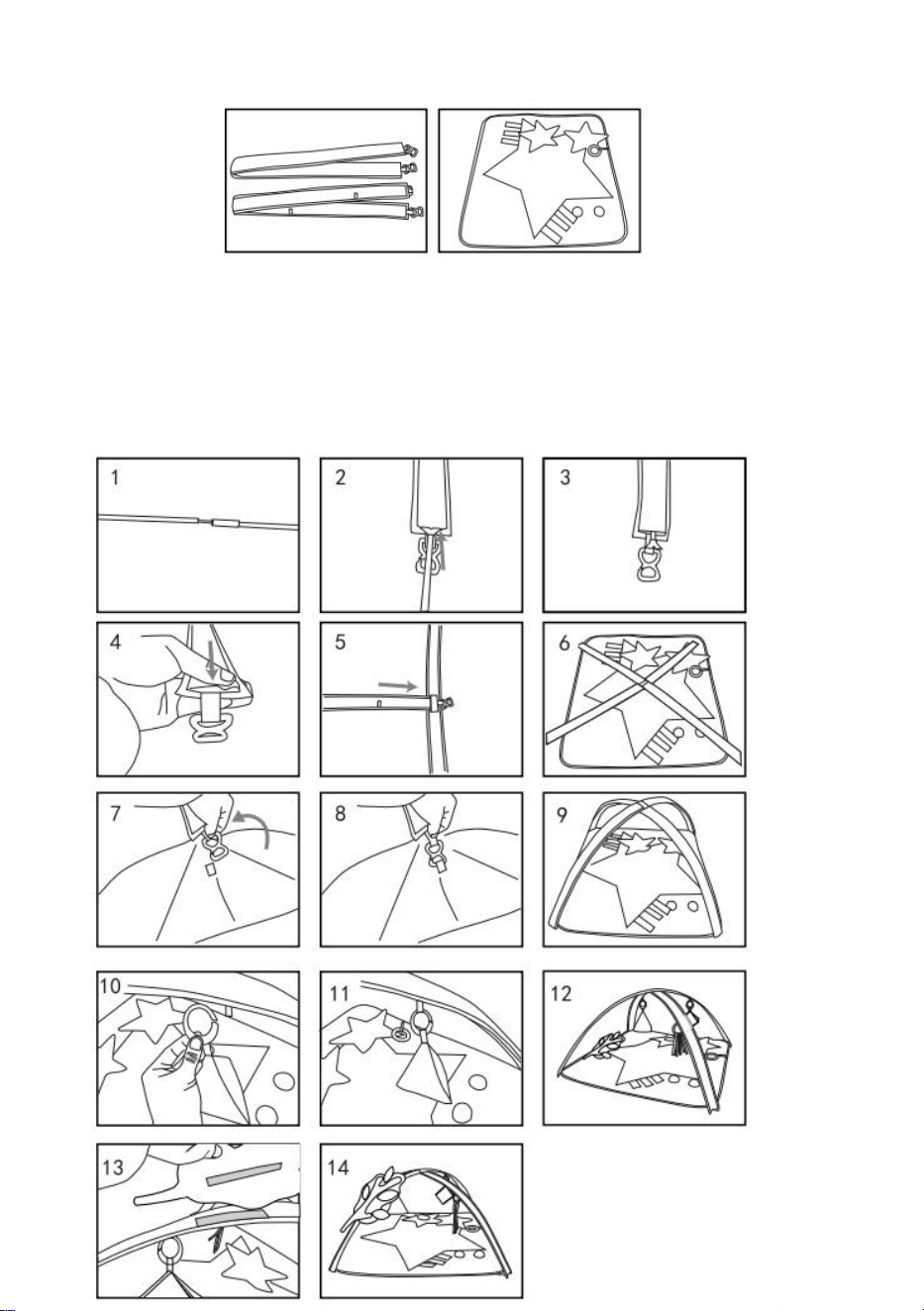 1

2

3

4

5

6

7

8

9

10

11

12

13

14