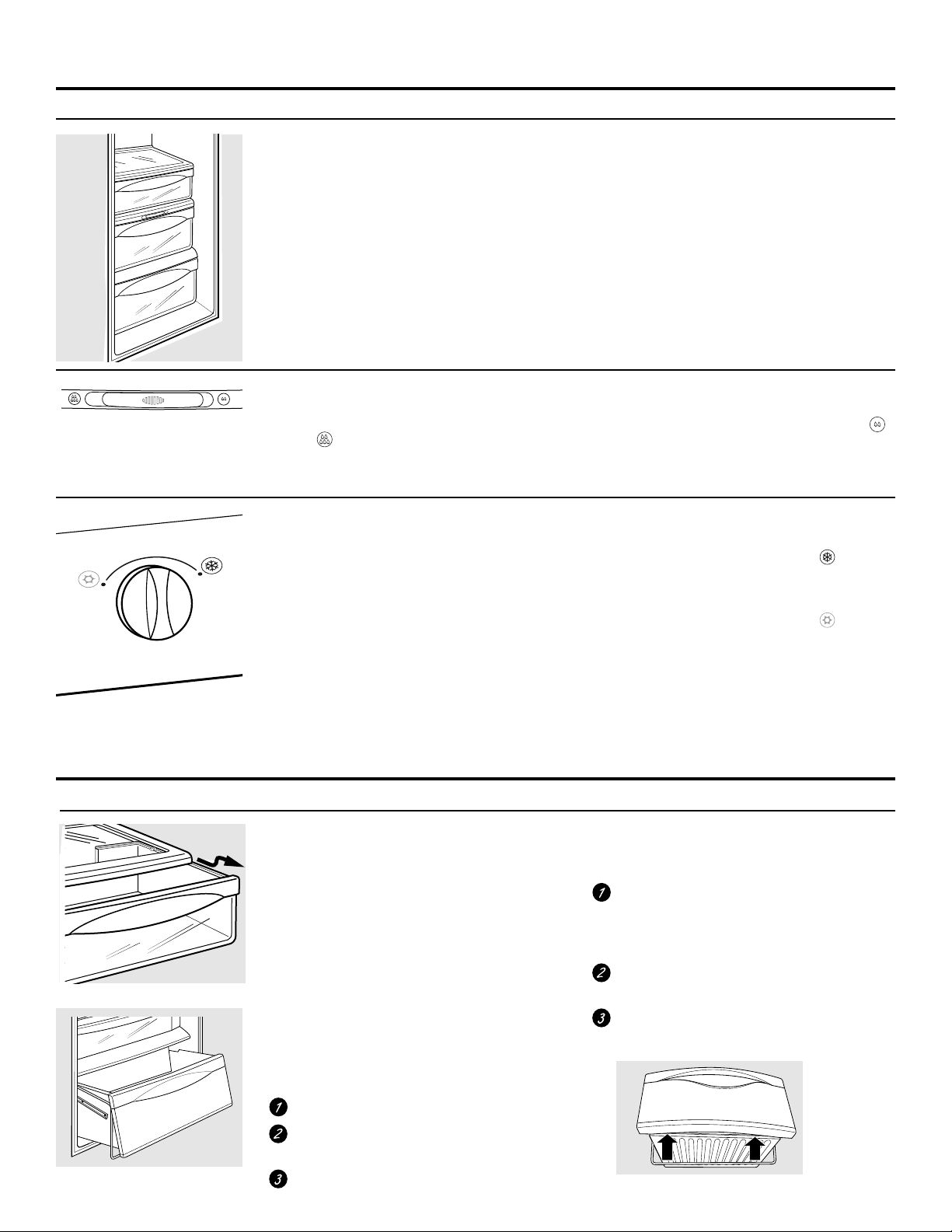 1

2

3

1

2

3