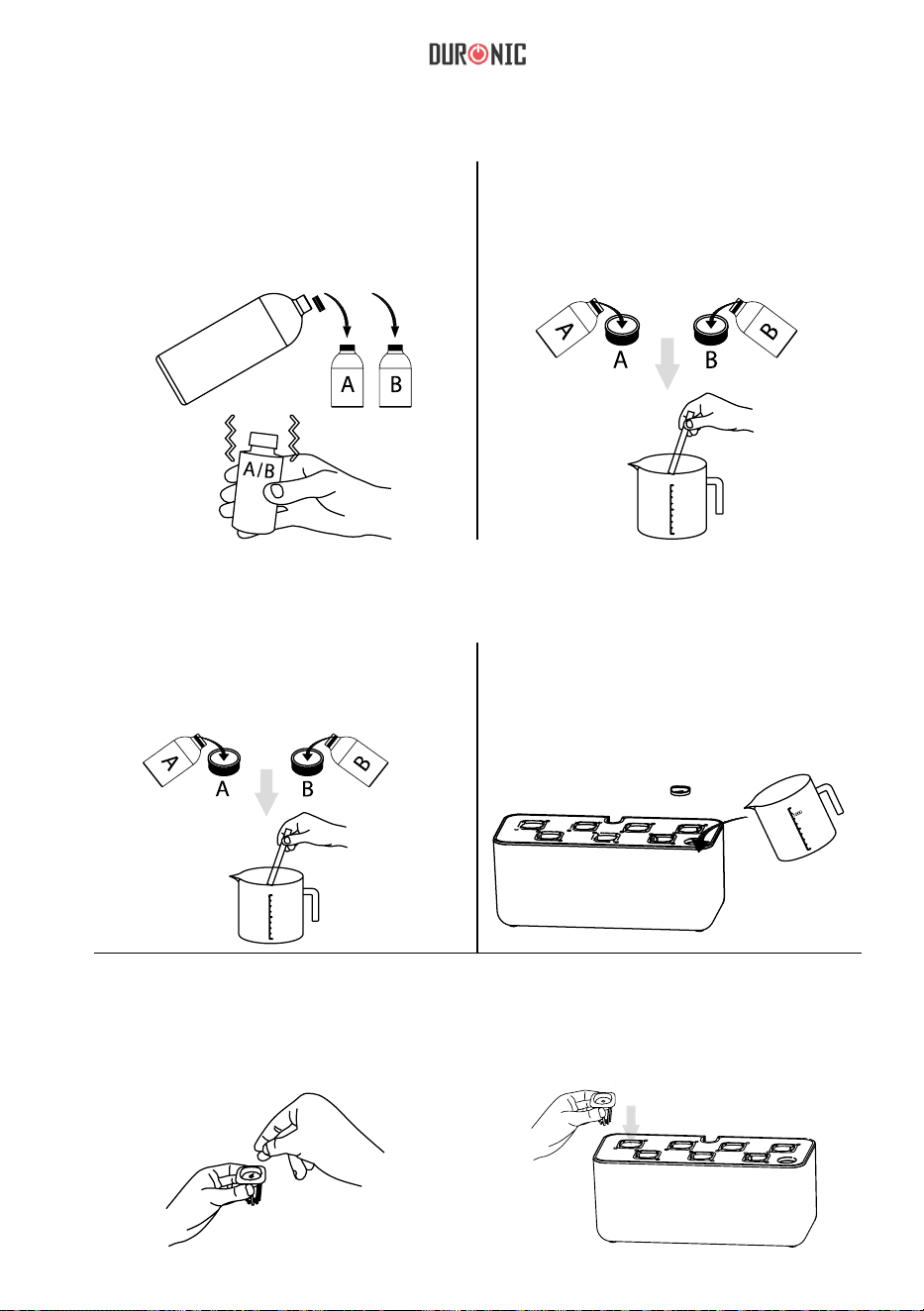 DURONIC

A B

A/B

A A B B

A A B B