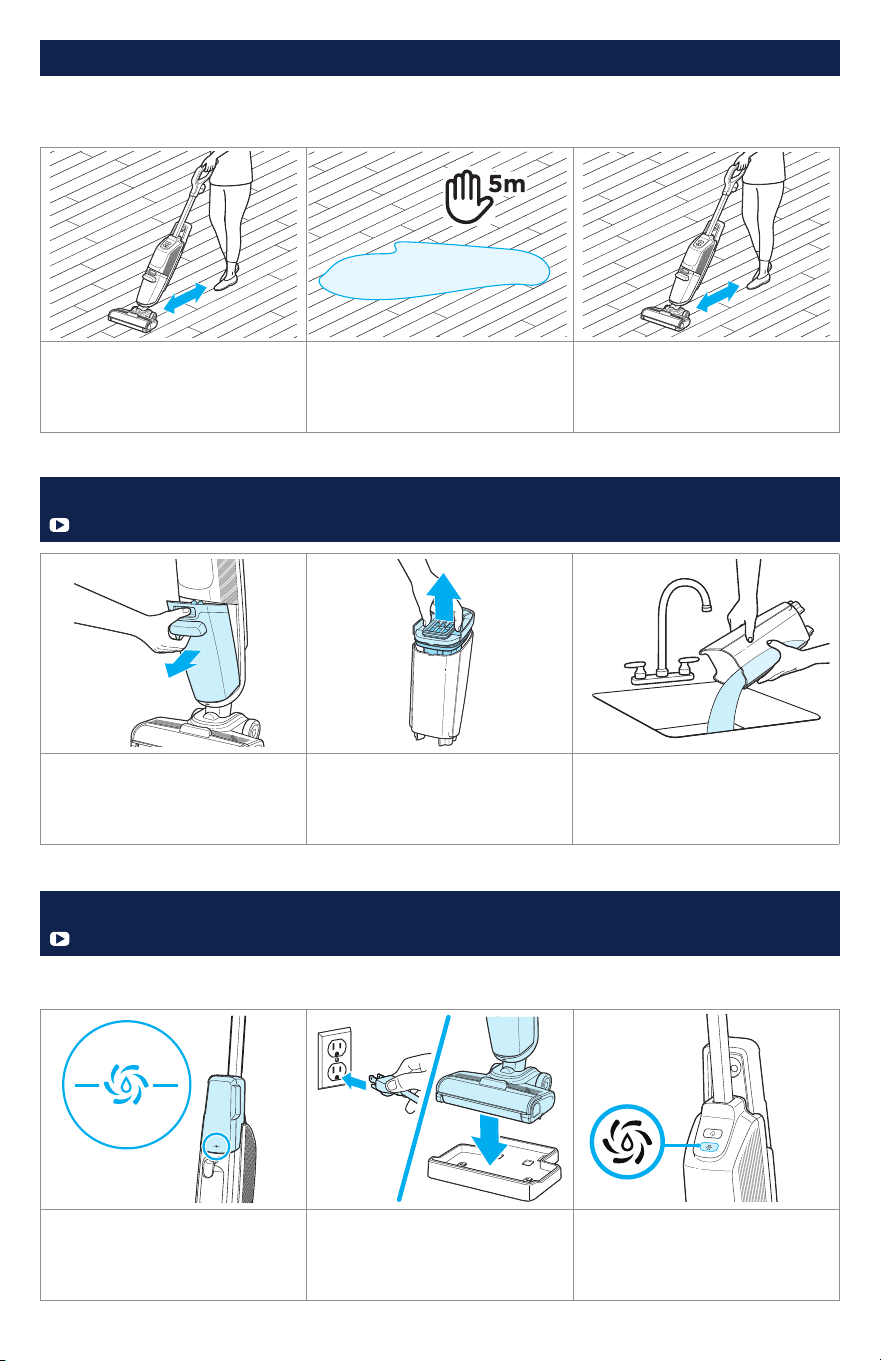 5m