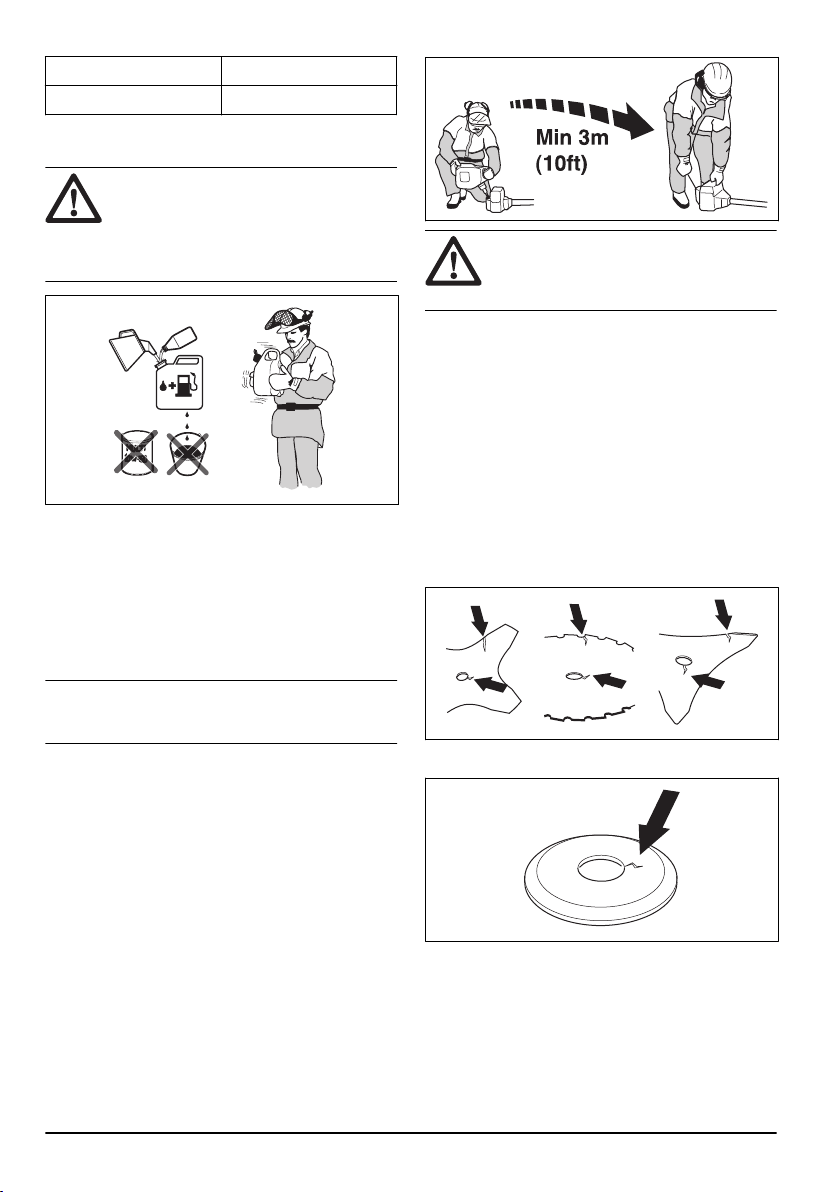 Min 3m
(10ft)