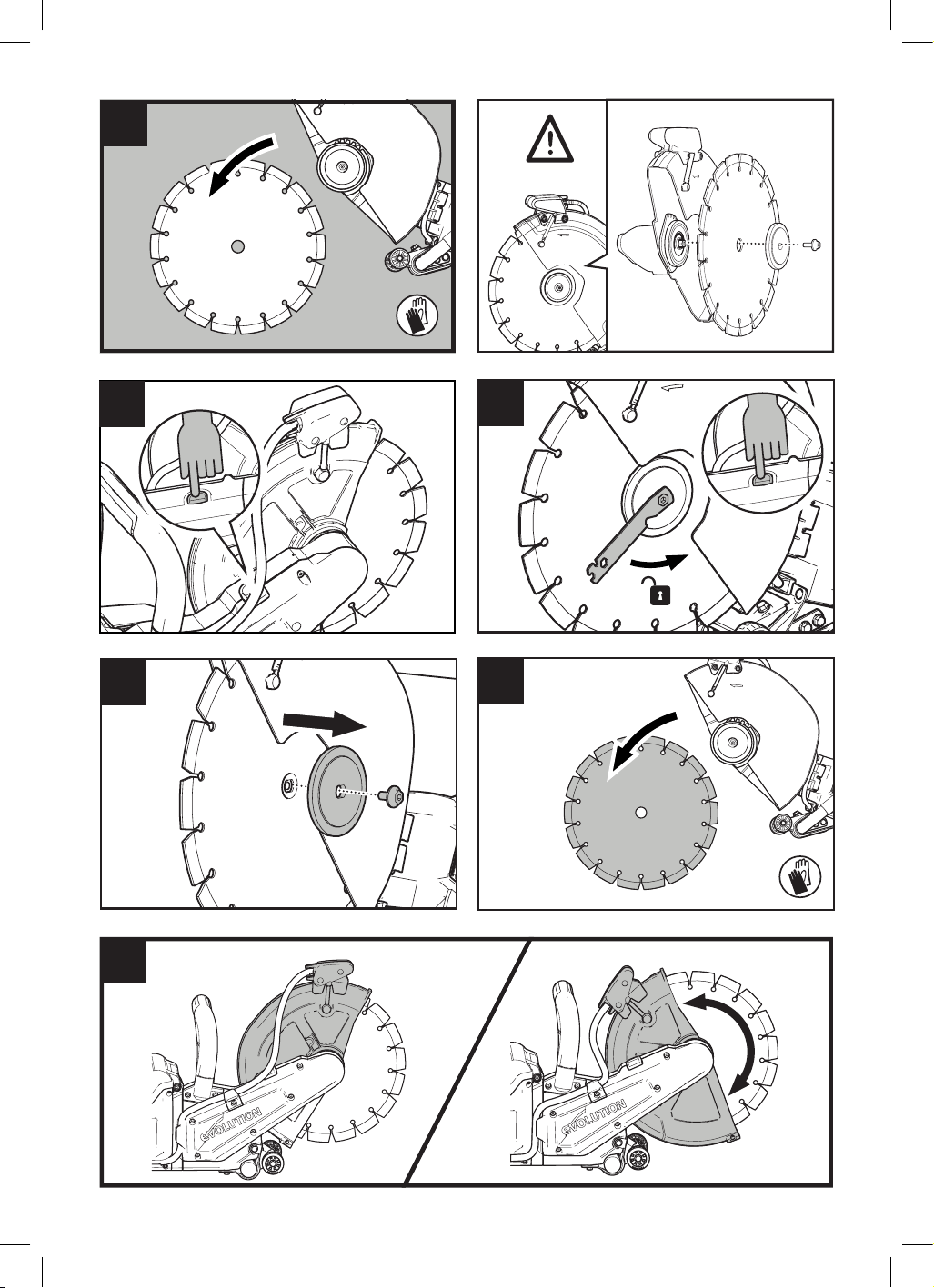 EVOLUTION

EVOLUTION