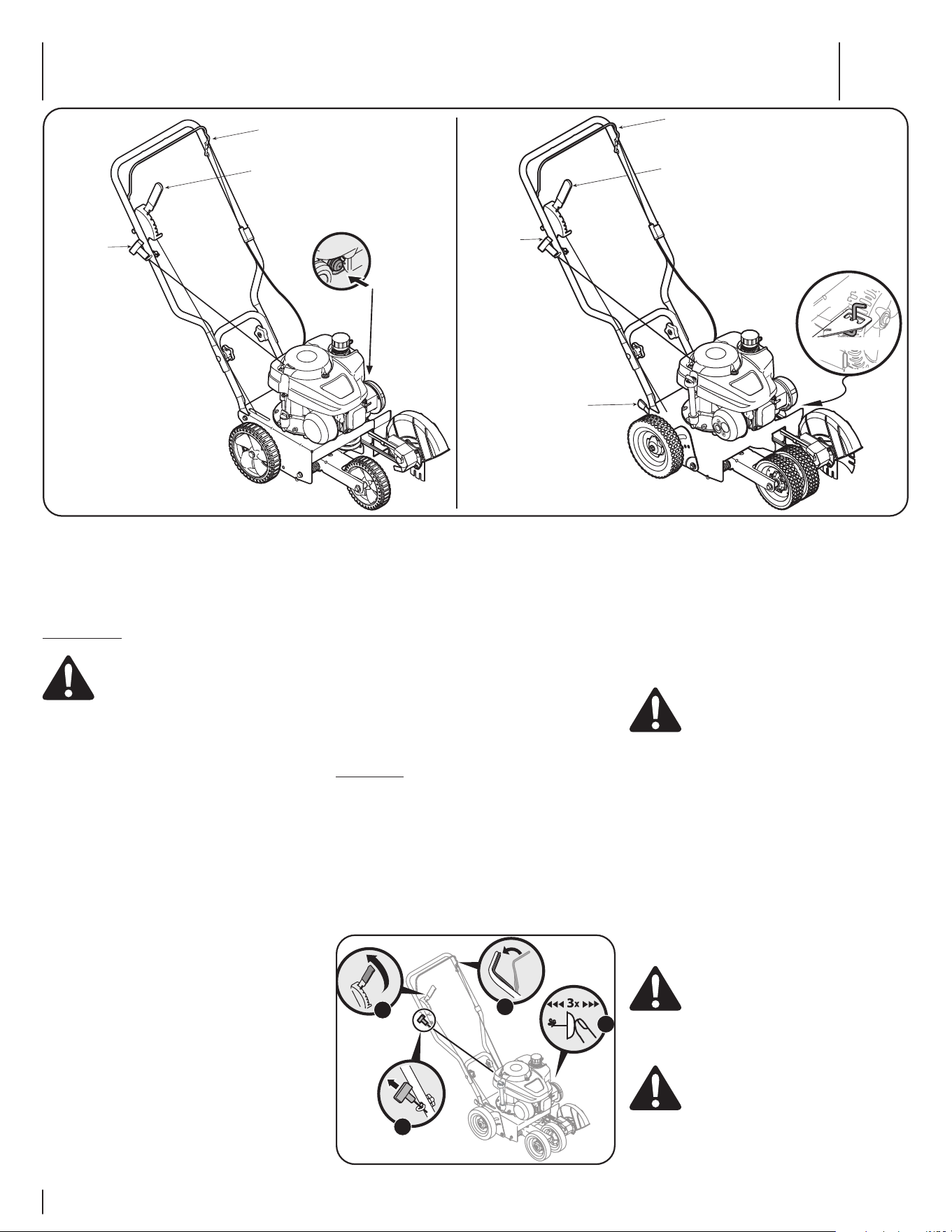 3x