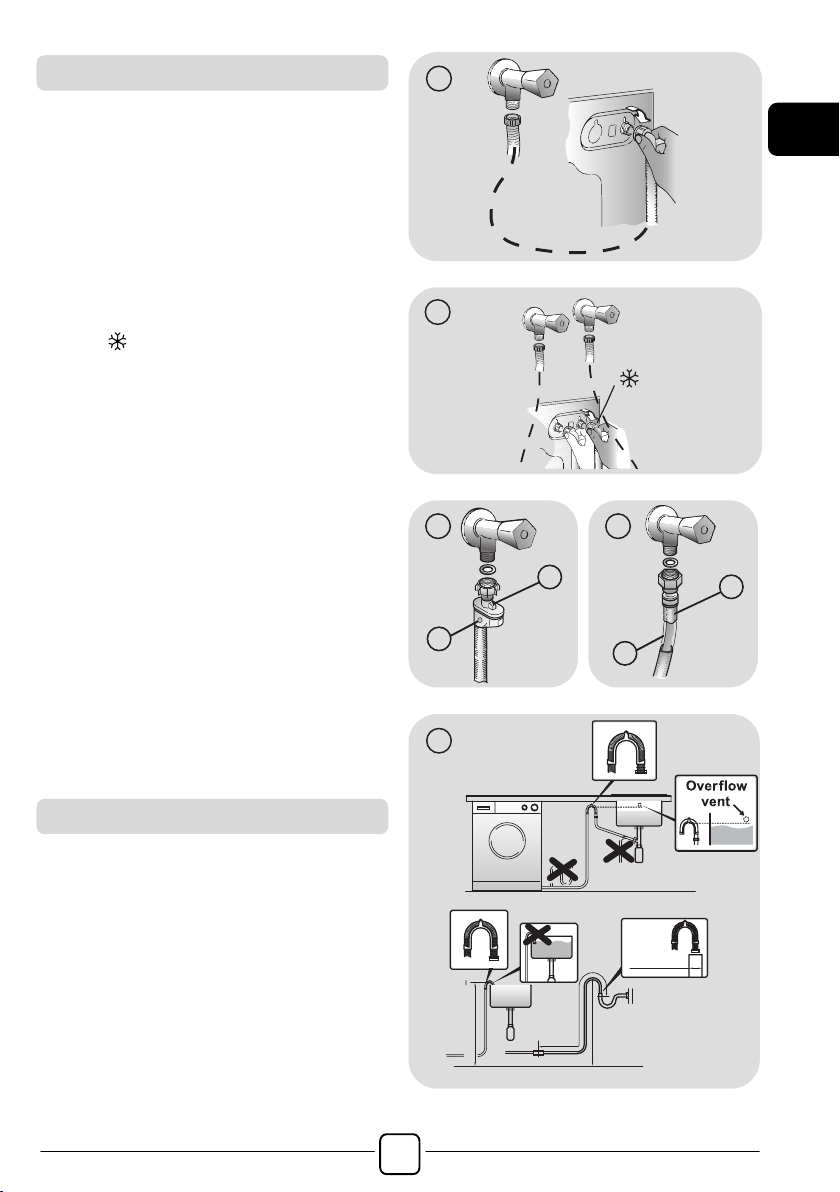 Overflow vent