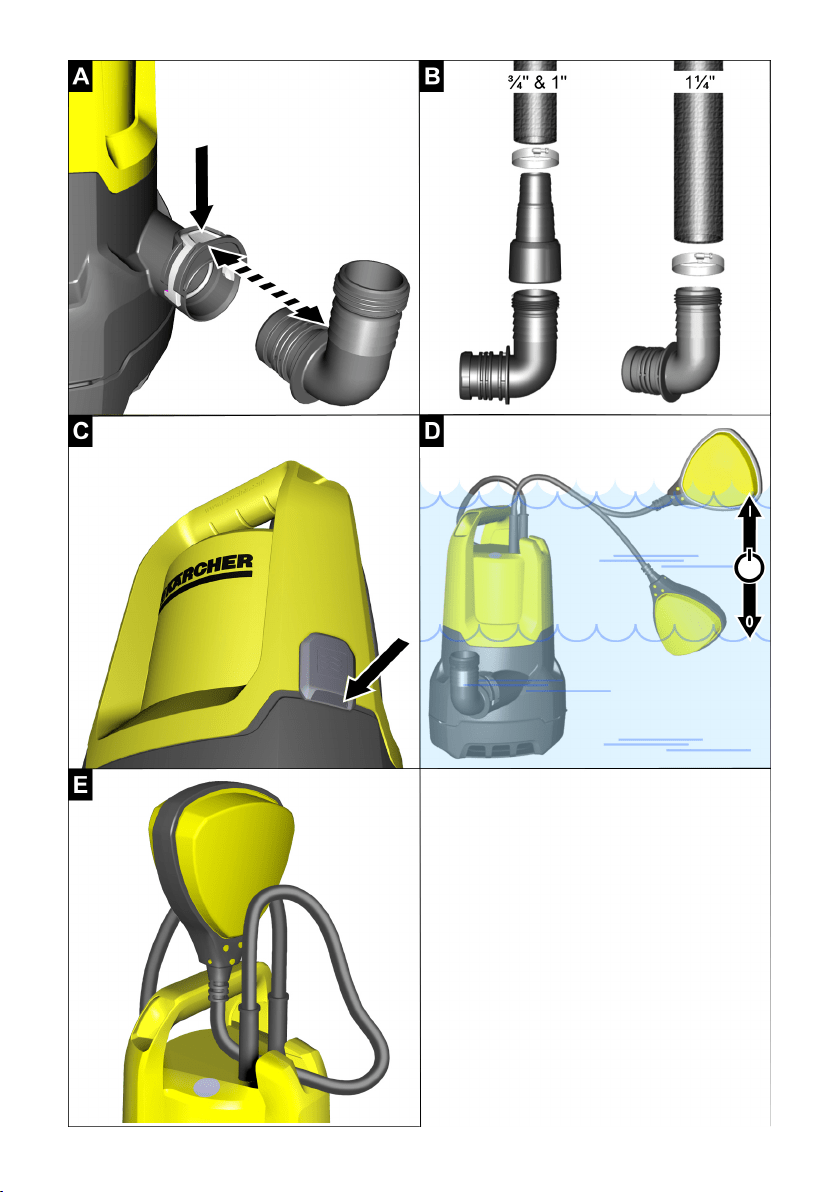 A

B

¾" & 1"

1¼"

C

KÄRCHER

D

I

0

E