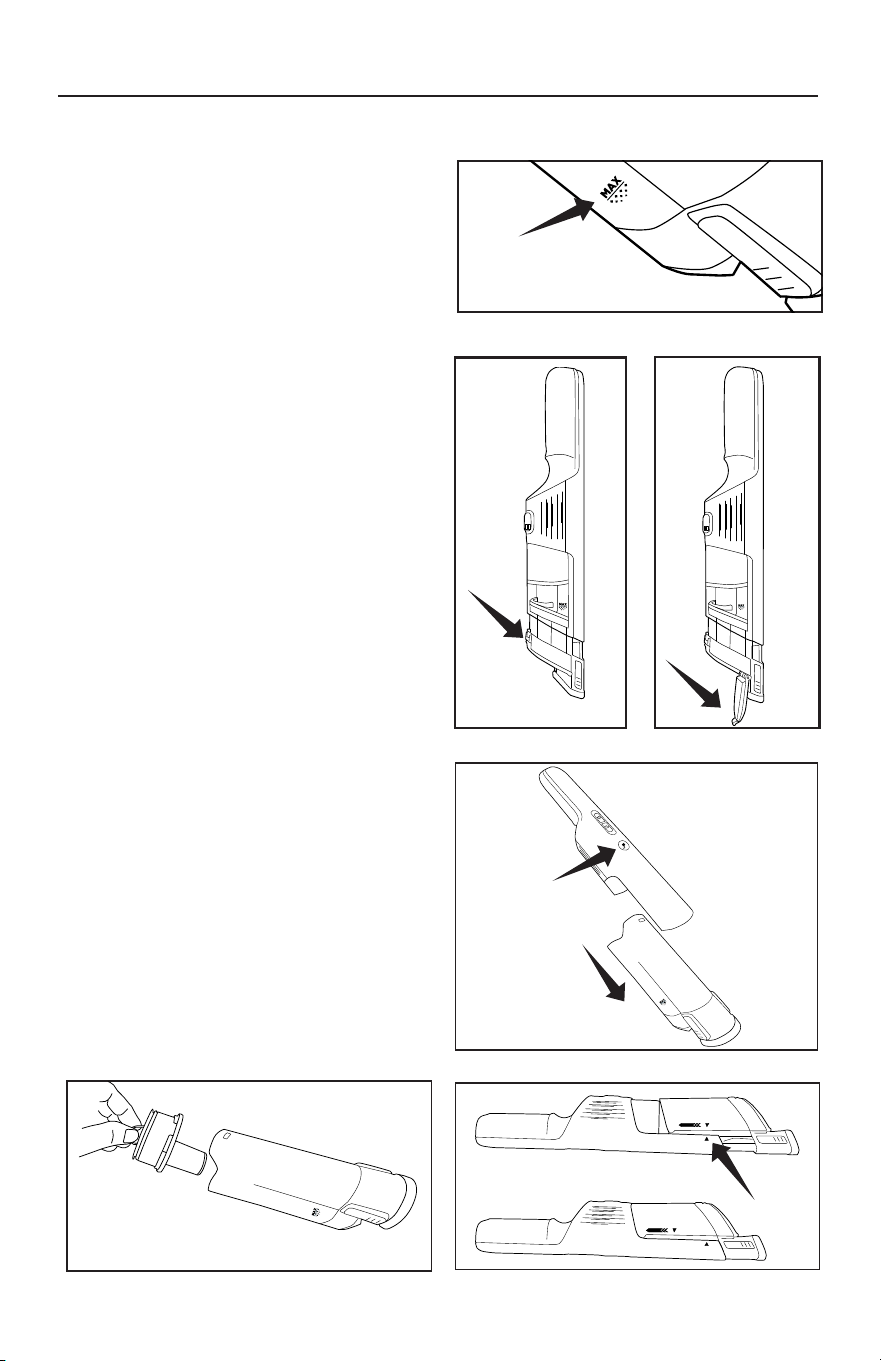 MAX