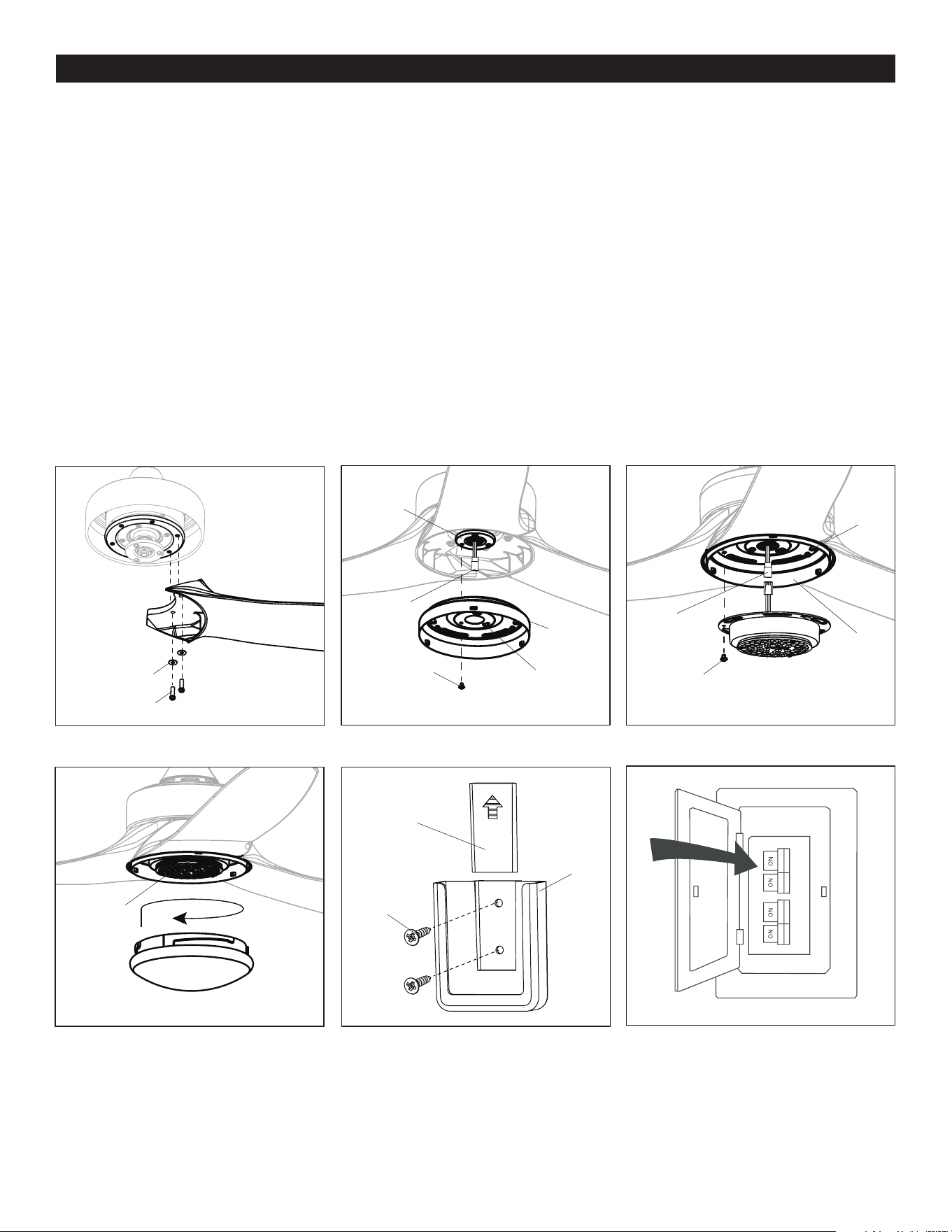 ON
ON
ON
ON