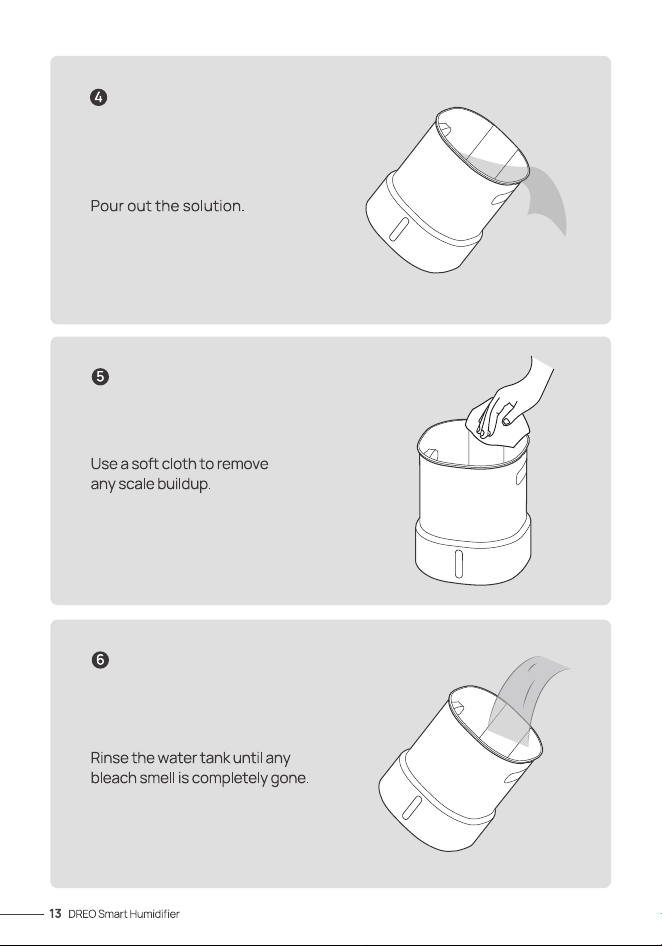 4

Pour out the solution.

5

Use a soft cloth to remove any scale buildup.

6

Rinse the water tank until any bleach smell is completely gone.

13 DREO Smart Humidifier