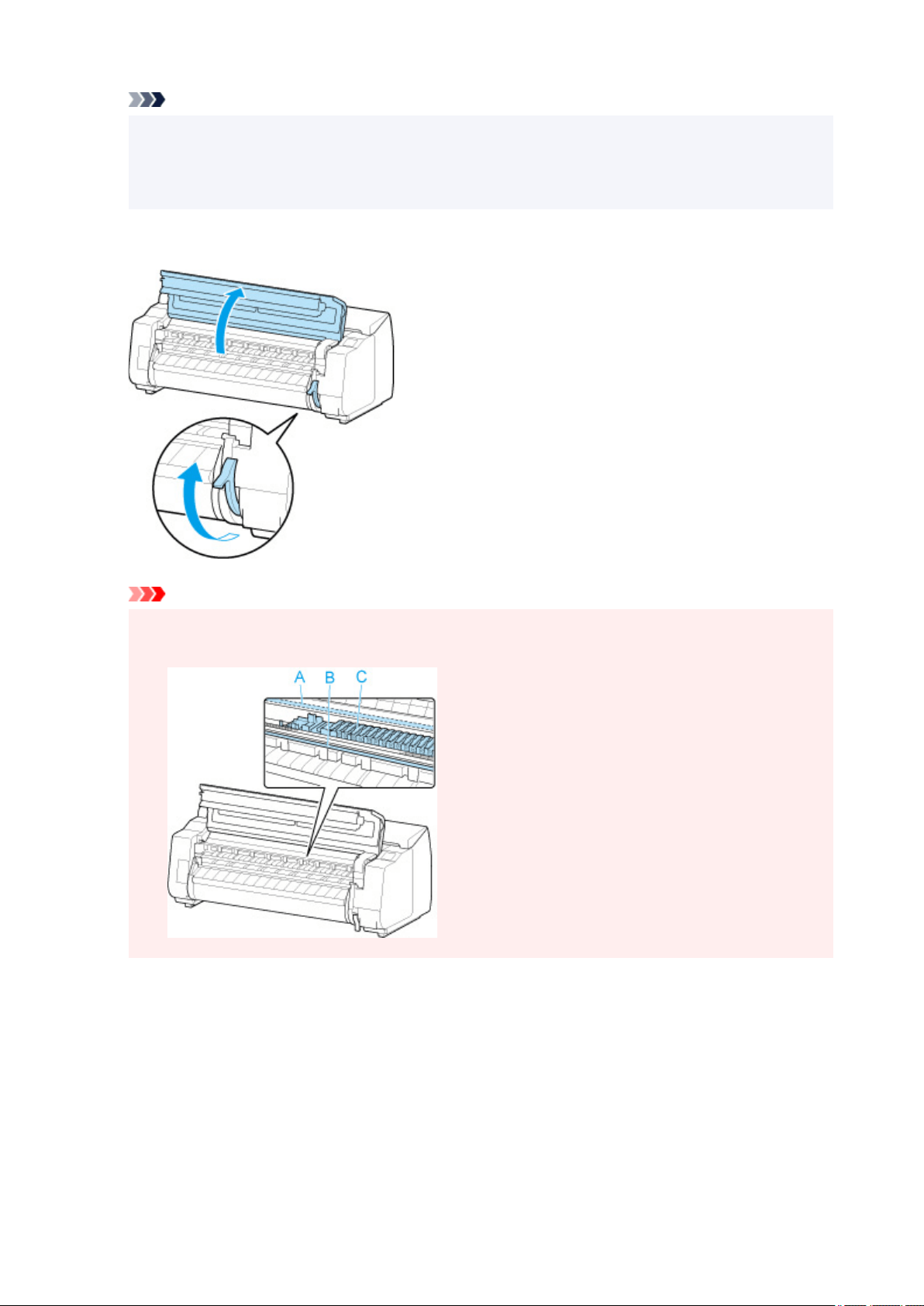 A B C