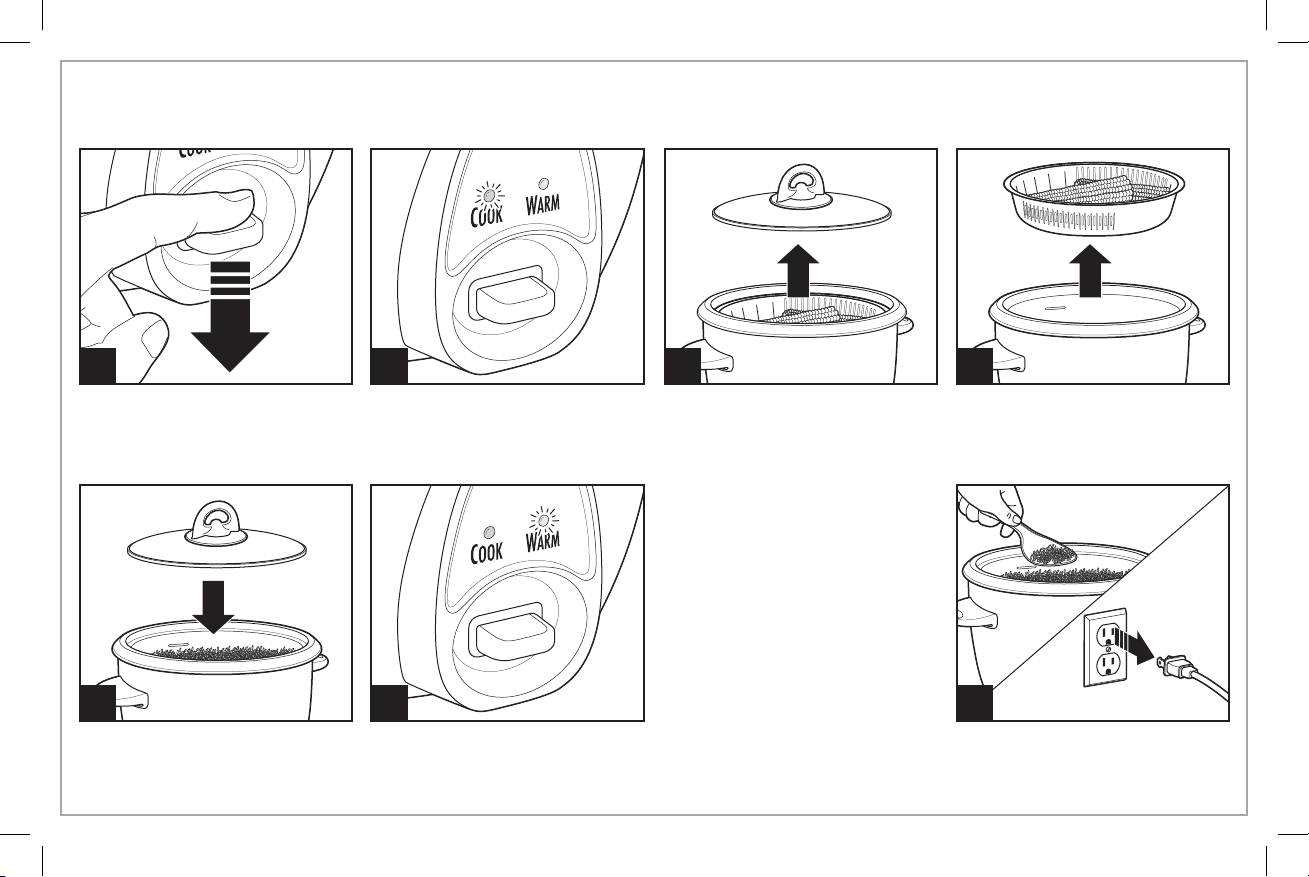 COOK

COOK WARM

COOK WARM