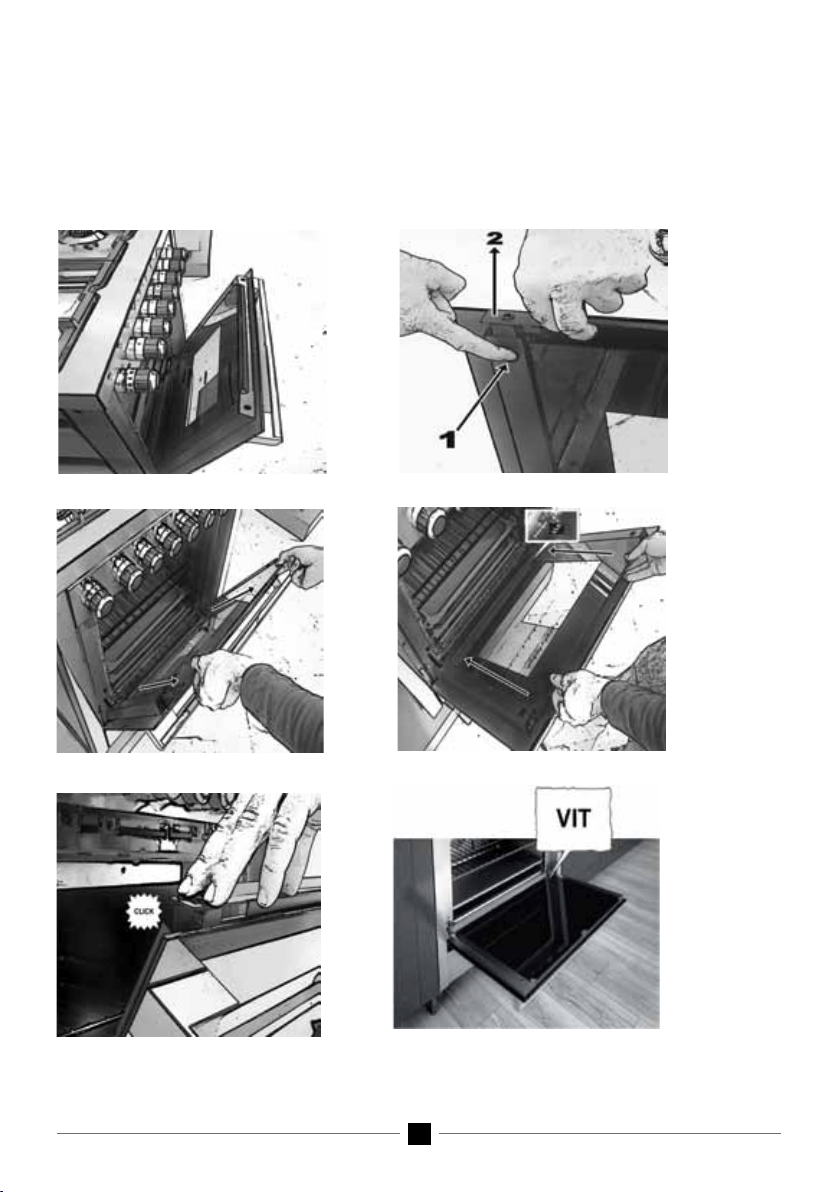 2

1

CLICK

VIT