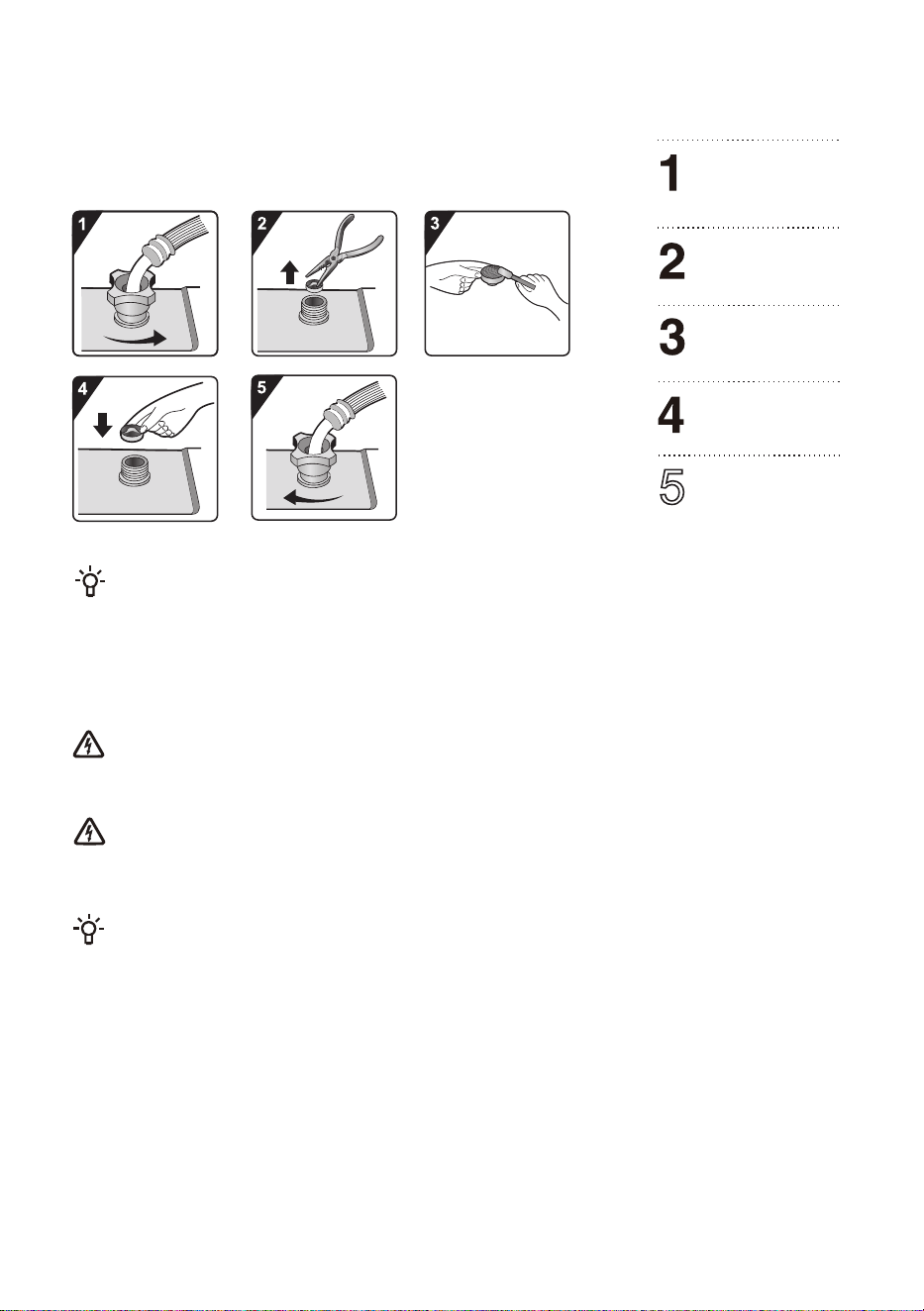 1

2

3

4

5

1 2 3

4 5